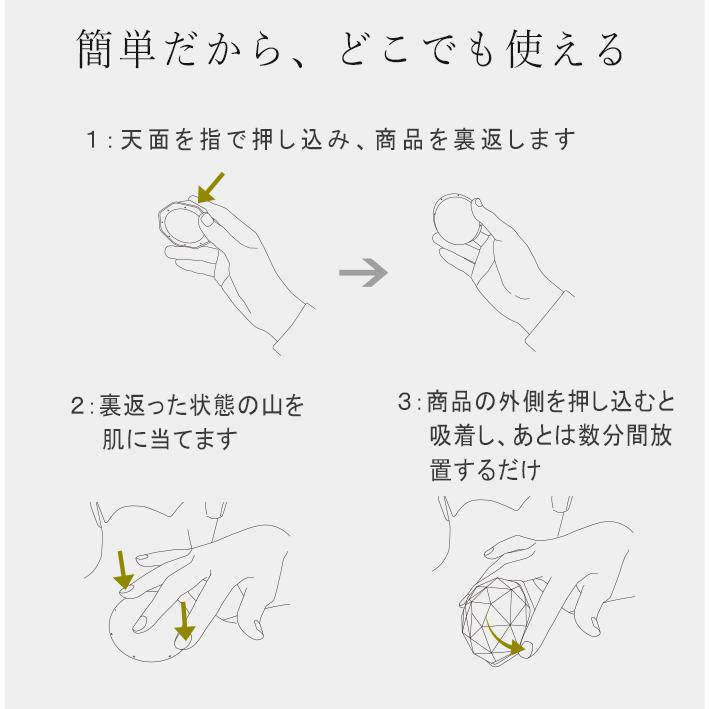 簡単だから、どこでも使える

1:天面を指で押し込み、商品を裏返します

2:裏返った状態の山を肌に当てます

3:商品の外側を押し込むと吸着し、あとは数分間放置するだけ