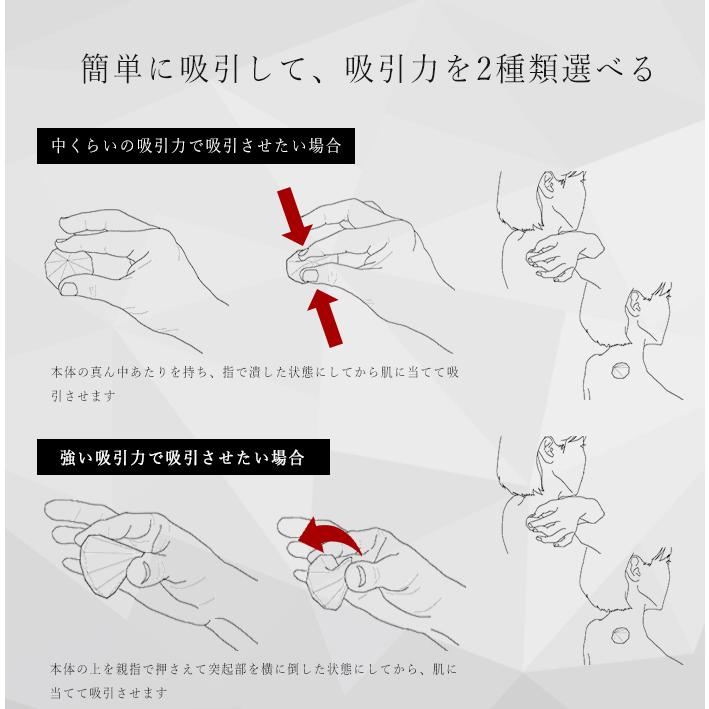 簡単に吸引して、吸引力を2種類選べる

中くらいの吸引力で吸引させたい場合

本体の真ん中あたりを持ち、指で潰した状態にしてから肌に当てて吸引させます

強い吸引力で吸引させたい場合

本体の上を親指で押さえて突起部を横に倒した状態にしてから、肌に当てて吸引させます