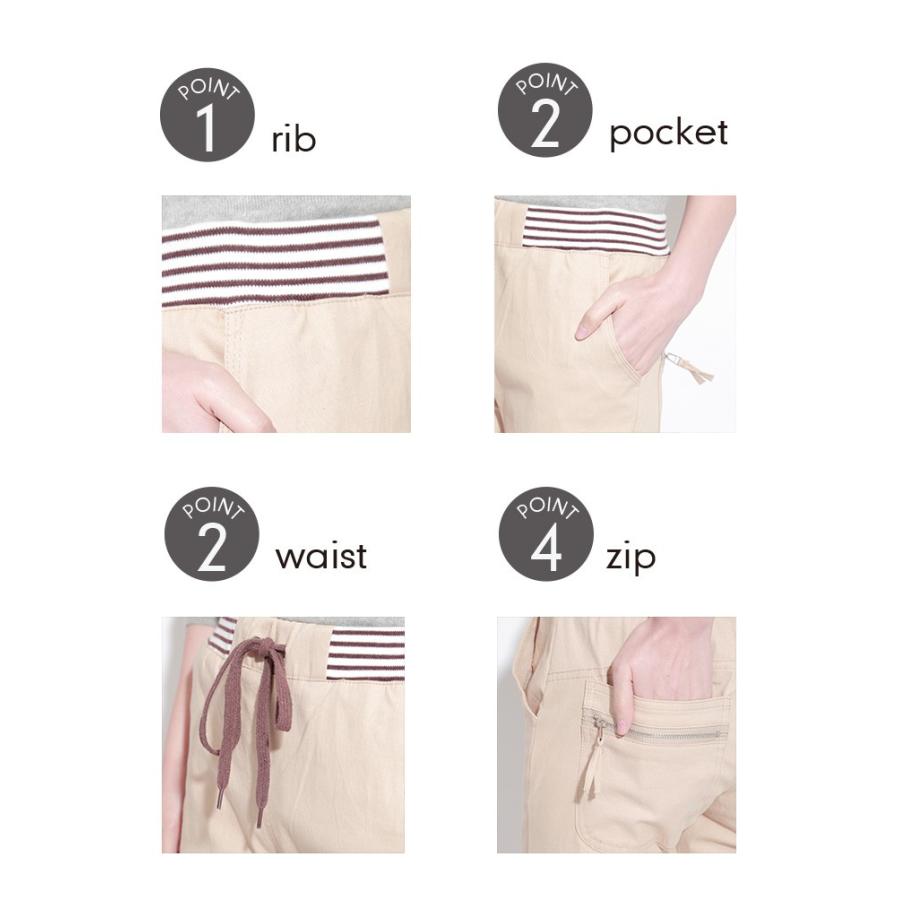 POINT 1 rib

POINT 2 pocket

POINT 2 waist

POINT 4 zip