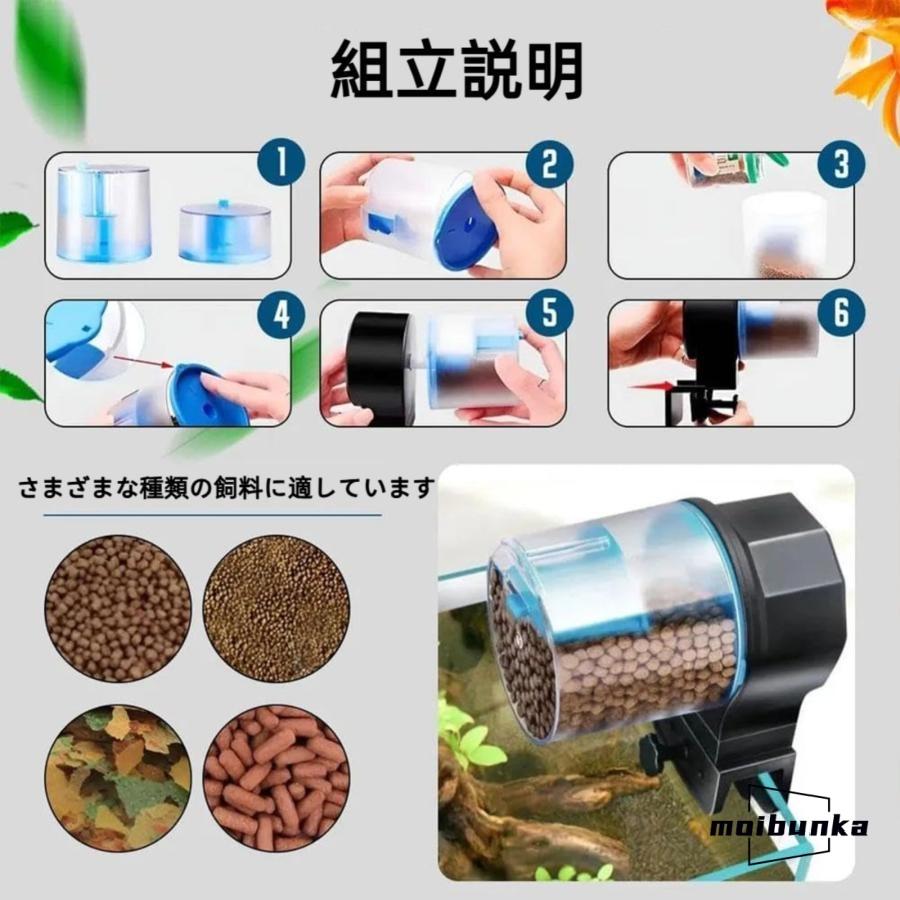 組立説明

1

2

3

4

5

6

さまざまな種類の飼料に適しています

moibunka