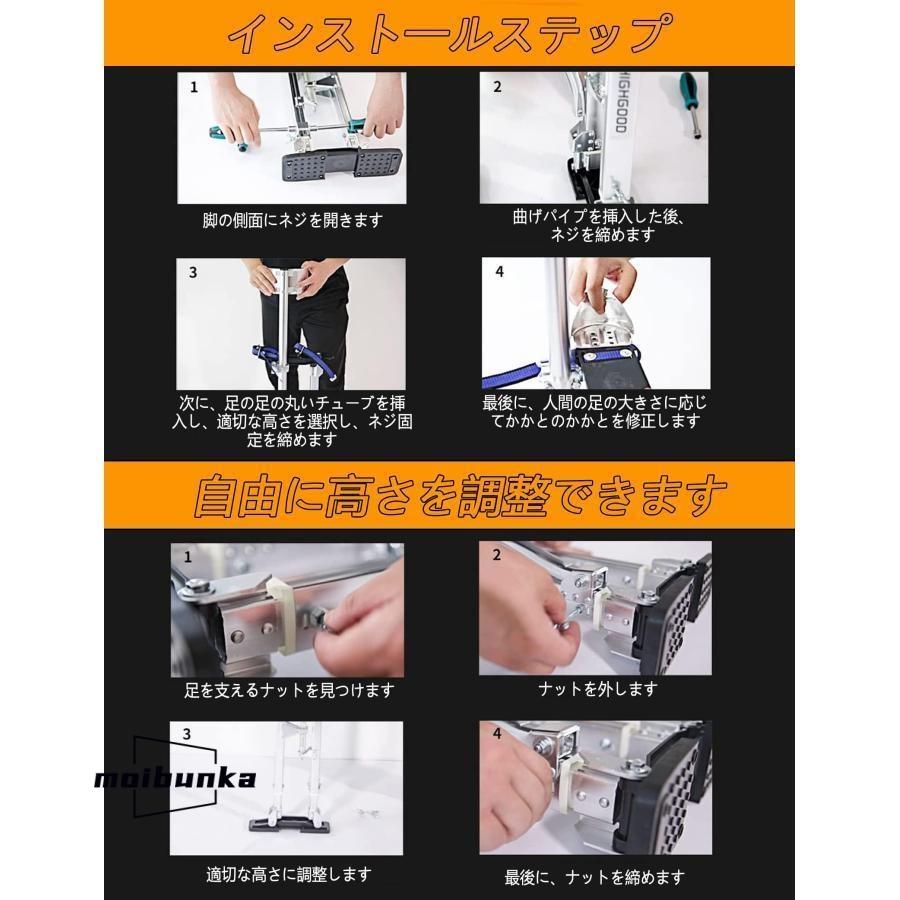 インストールステップ

1
脚の側面にネジを開きます

2
HIGHGOOD
曲げパイプを挿入した後、ネジを締めます

3
次に、足の足の丸いチューブを挿入し、適切な高さを選択し、ネジ固定を締めます

4
最後に、人間の足の大きさに応じてかかとのかかとを修正します

自由に高さを調整できます

1
足を支えるナットを見つけます

2
ナットを外します

3
適切な高さに調整します

4
最後に、ナットを締めます

moibunka