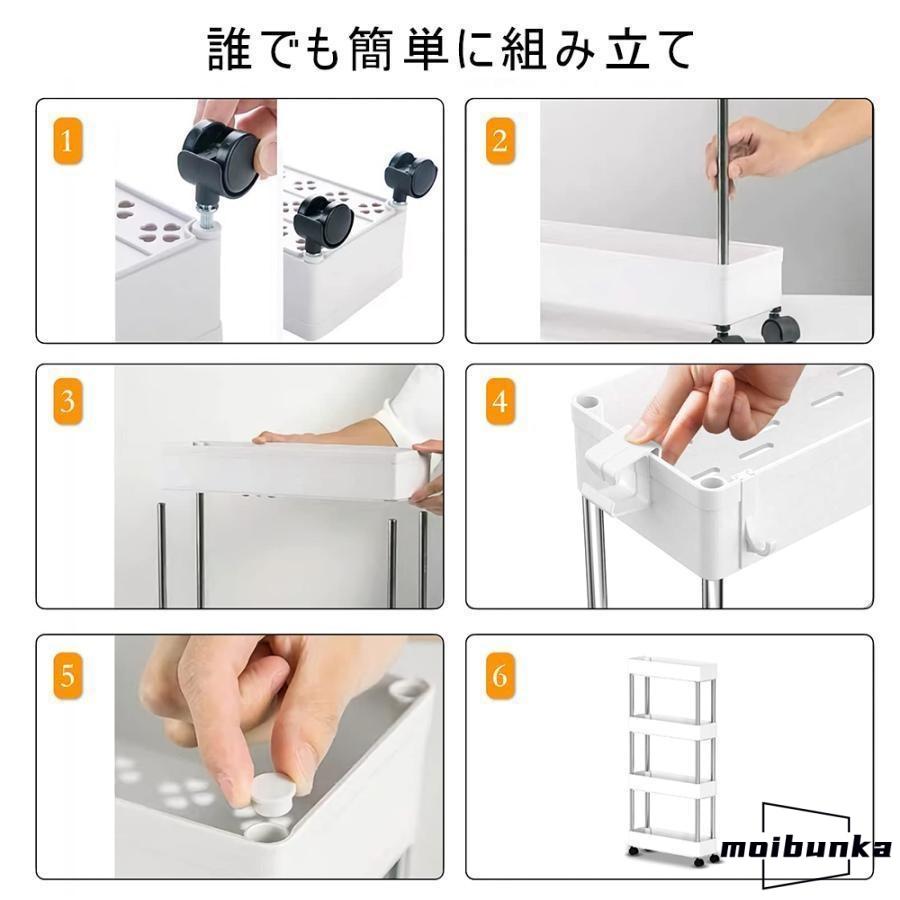 誰でも簡単に組み立て

1

2

3

4

5

6

moibunka