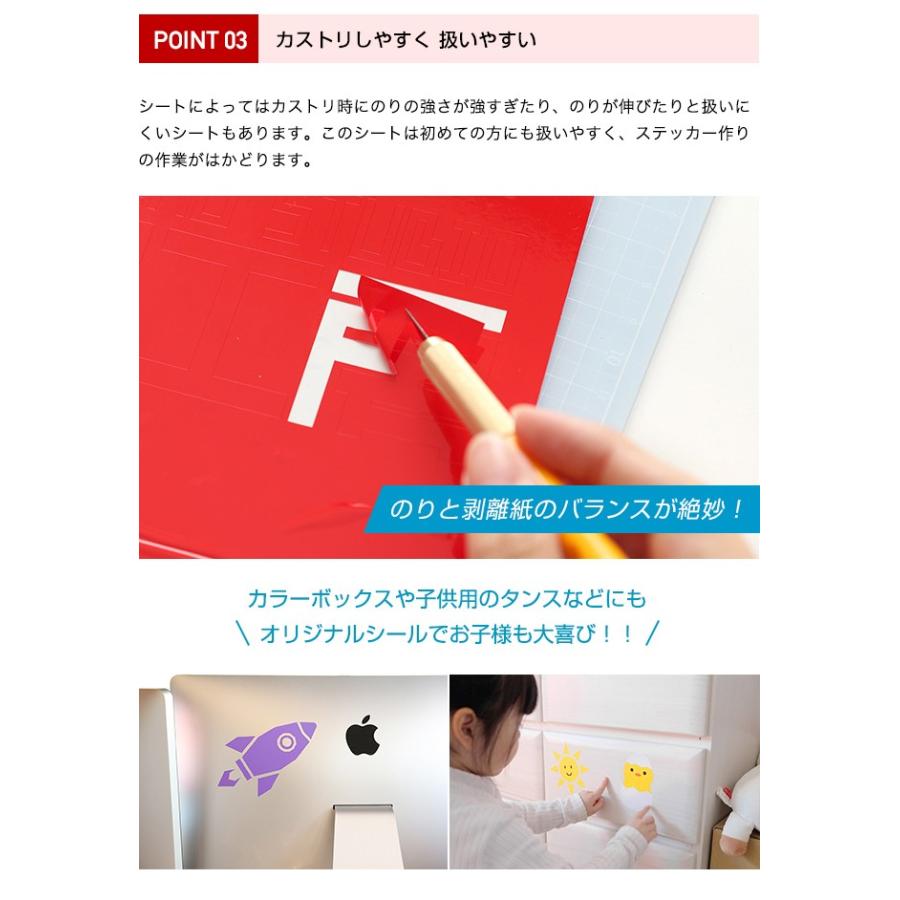 POINT 03 カストリしやすく 扱いやすい

シートによってはカストリ時にのりの強さが強すぎたり、のりが伸びたりと扱いにくいシートもあります。このシートは初めての方にも扱いやすく、ステッカー作りの作業がはかどります。

のりと剥離紙のバランスが絶妙！

カラーボックスや子供用のタンスなどにも
＼ オリジナルシールでお子様も大喜び！！ ／