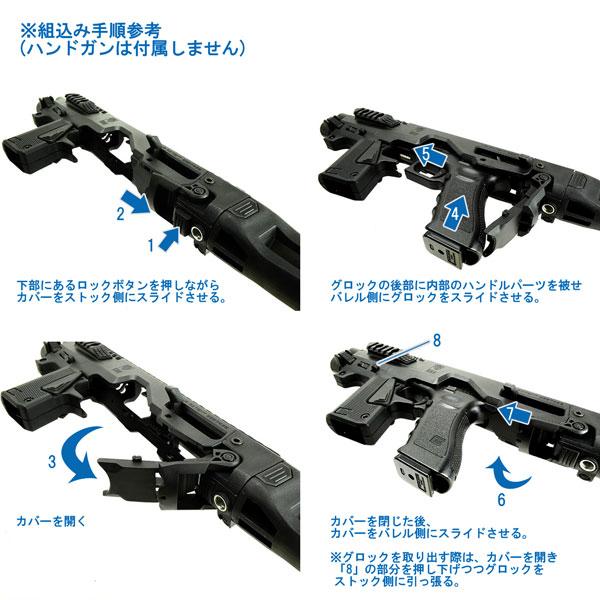 ※組込み手順参考
(ハンドガンは付属しません)

2

1

下部にあるロックボタンを押しながら
カバーをストック側にスライドさせる。

5

4

グロックの後部に内部のハンドルパーツを被せ
バレル側にグロックをスライドさせる。

3

カバーを開く

8

7

6

カバーを閉じた後、
カバーをバレル側にスライドさせる。

※グロックを取り出す際は、カバーを開き
「8」の部分を押し下げつつグロックを
ストック側に引っ張る。