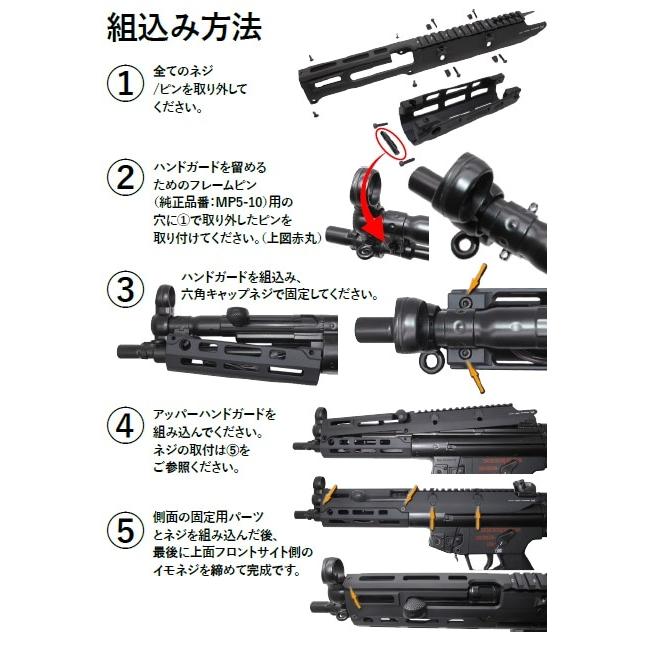 組込み方法

①
全てのネジ/ピンを取り外してください。

②
ハンドガードを留めるためのフレームピン（純正品番：MP5-10）用の穴に①で取り外したピンを取り付けてください。（上図赤丸）

③
ハンドガードを組込み、六角キャップネジで固定してください。

④
アッパーハンドガードを組み込んでください。ネジの取付は⑤をご参照ください。

⑤
側面の固定用パーツとネジを組み込んだ後、最後に上面フロントサイト側のイモネジを締めて完成です。