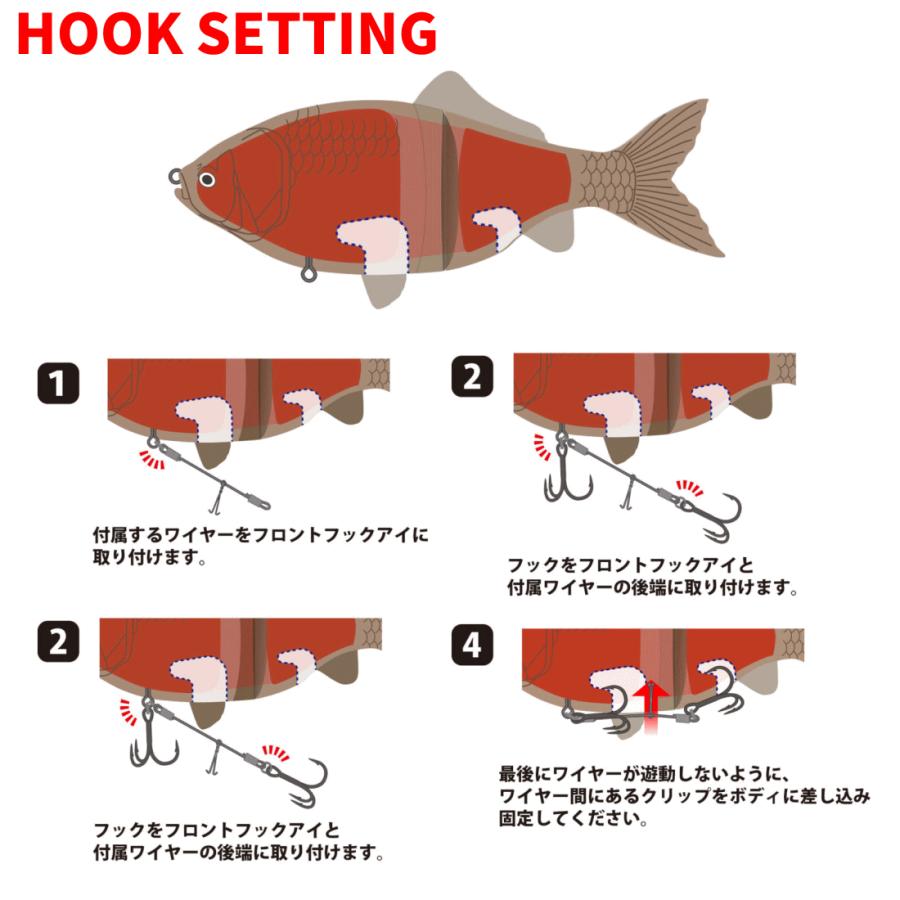 HOOK SETTING

1

付属するワイヤーをフロントフックアイに取り付けます。

2

フックをフロントフックアイと付属ワイヤーの後端に取り付けます。

2

フックをフロントフックアイと付属ワイヤーの後端に取り付けます。

4

最後にワイヤーが遊動しないように、ワイヤー間にあるクリップをボディに差し込み固定してください。