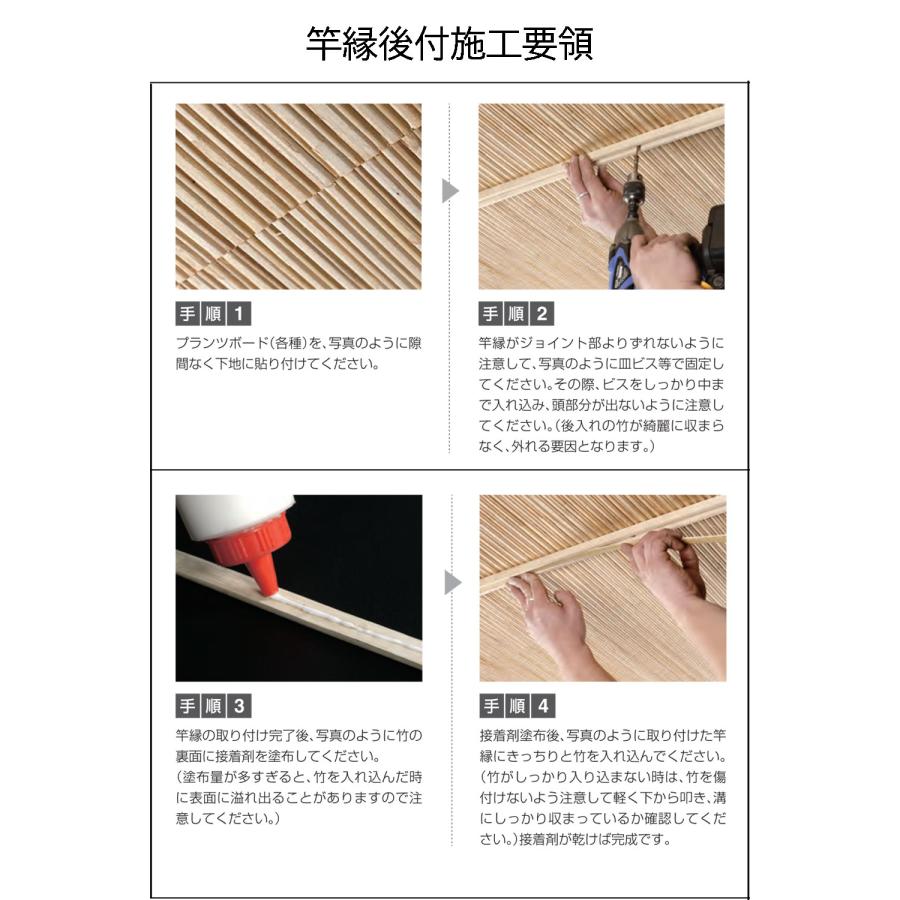 竿縁後付施工要領

手順1

プランツボード(各種)を、写真のように隙間なく下地に貼り付けてください。

手順2

竿縁がジョイント部よりずれないように注意して、写真のように皿ビス等で固定してください。その際、ビスをしっかり中まで入れ込み、頭部分が出ないように注意してください。(後入れの竹が綺麗に収まらなく、外れる要因となります。)

手順3

竿縁の取り付け完了後、写真のように竹の裏面に接着剤を塗布してください。
(塗布量が多すぎると、竹を入れ込んだ時に表面に溢れ出ることがありますので注意してください。)

手順4

接着剤塗布後、写真のように取り付けた竿縁にきっちりと竹を入れ込んでください。(竹がしっかり入り込まない時は、竹を傷付けないよう注意して軽く下から叩き、溝にしっかり収まっているか確認してください。)接着剤が乾けば完成です。