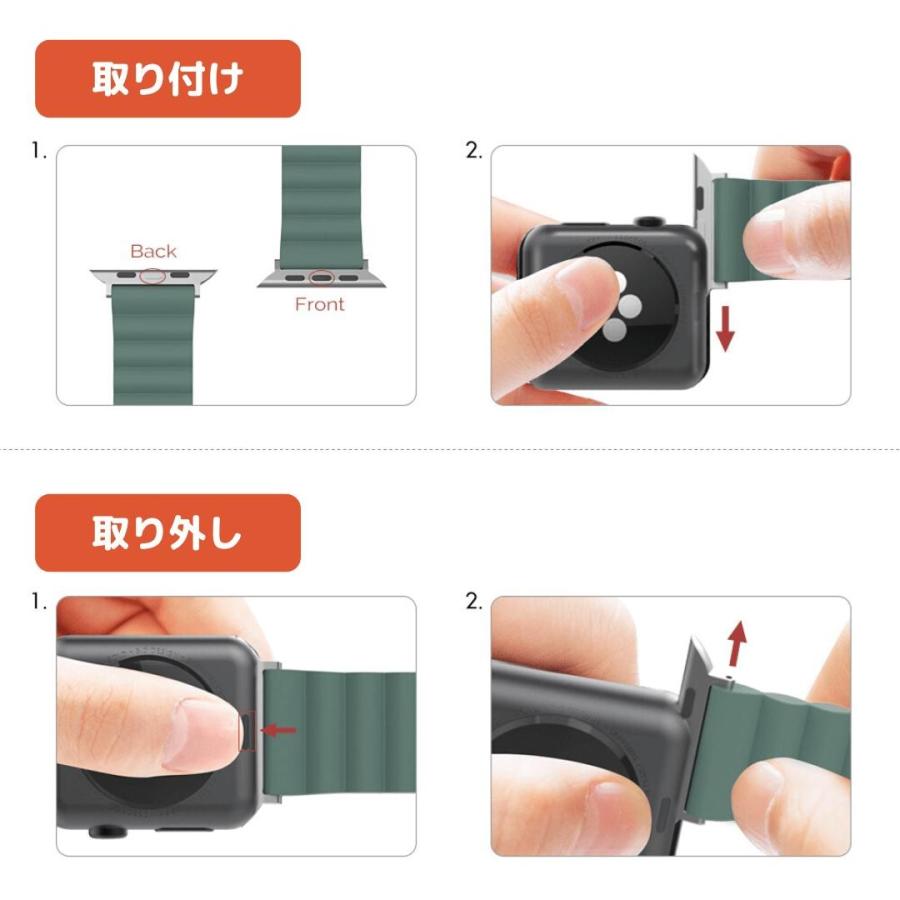 取り付け

1.

Back

Front

2.

取り外し

1.

2.