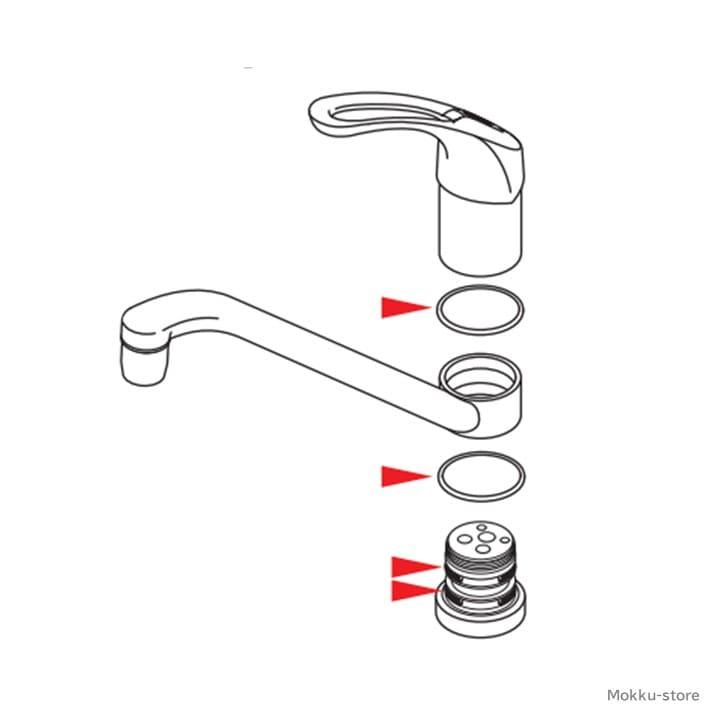 Mokku-store