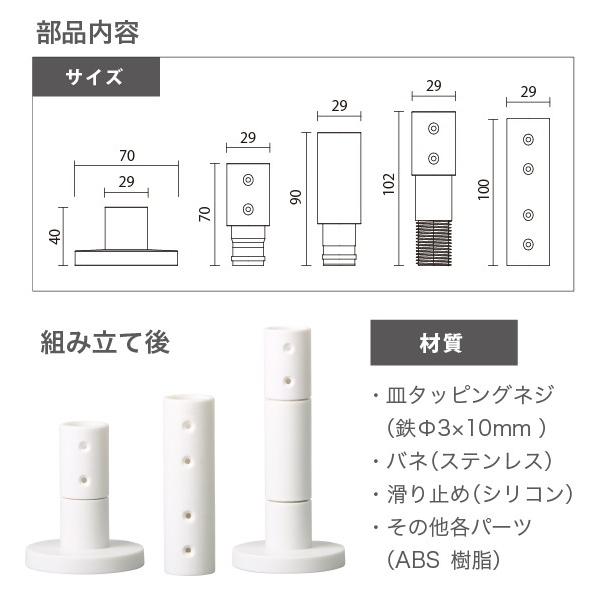 部品内容

サイズ

70
29
40

29
70

29
90

29
102

29
100

組み立て後

材質

・皿タッピングネジ
（鉄Φ3×10mm ）
・バネ（ステンレス）
・滑り止め（シリコン）
・その他各パーツ
（ABS 樹脂）