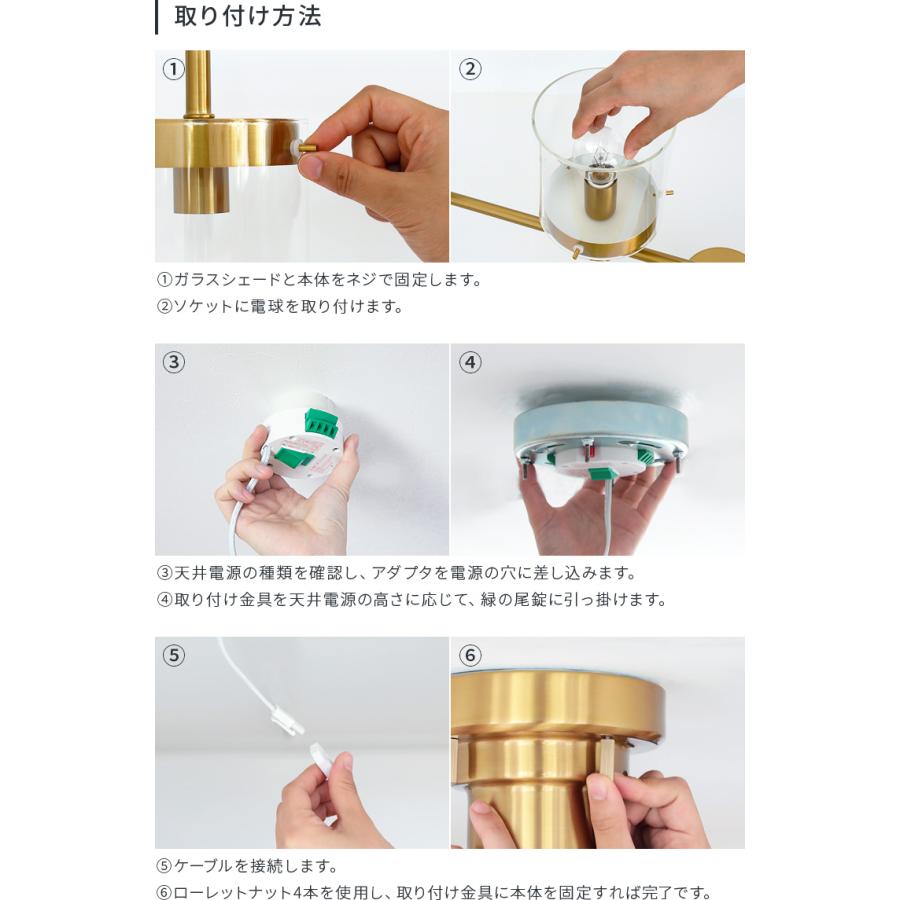 取り付け方法

①

②

①ガラスシェードと本体をネジで固定します。
②ソケットに電球を取り付けます。

③

④

③天井電源の種類を確認し、アダプタを電源の穴に差し込みます。
④取り付け金具を天井電源の高さに応じて、緑の尾錠に引っ掛けます。

⑤

⑥

⑤ケーブルを接続します。
⑥ローレットナット4本を使用し、取り付け金具に本体を固定すれば完了です。