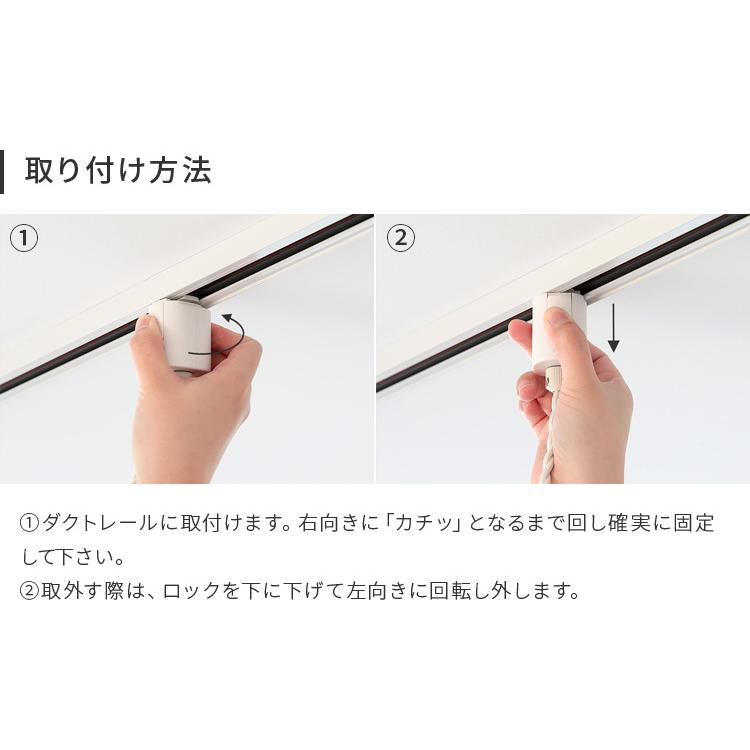 取り付け方法

①

②

①ダクトレールに取付けます。右向きに「カチッ」となるまで回し確実に固定して下さい。
②取外す際は、ロックを下に下げて左向きに回転し外します。