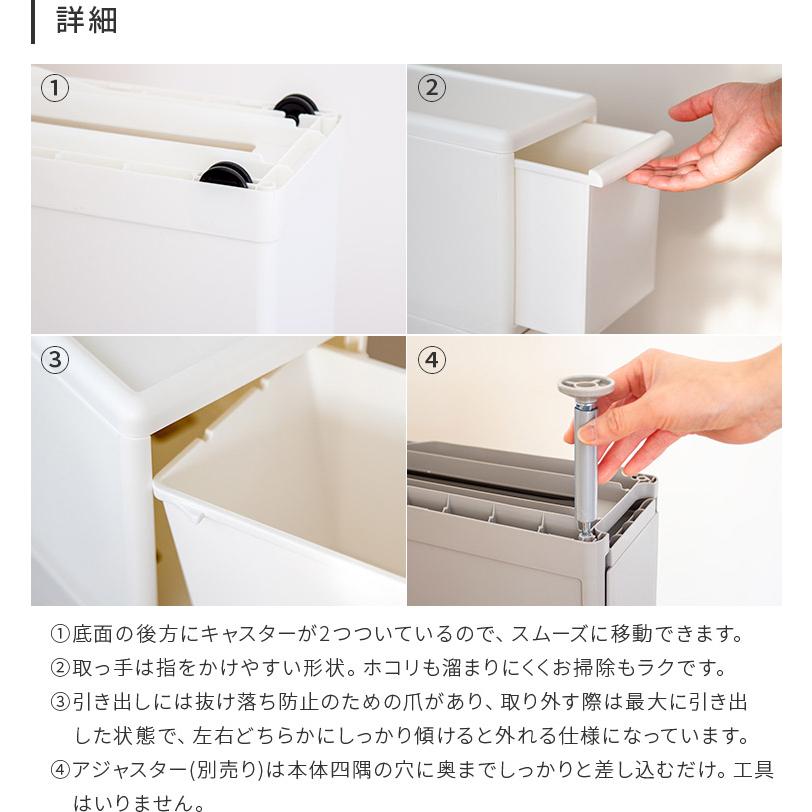 詳細

①

②

③

④

①底面の後方にキャスターが2つついているので、スムーズに移動できます。
②取っ手は指をかけやすい形状。ホコリも溜まりにくくお掃除もラクです。
③引き出しには抜け落ち防止のための爪があり、取り外す際は最大に引き出した状態で、左右どちらかにしっかり傾けると外れる仕様になっています。
④アジャスター(別売り)は本体四隅の穴に奥までしっかりと差し込むだけ。工具はいりません。