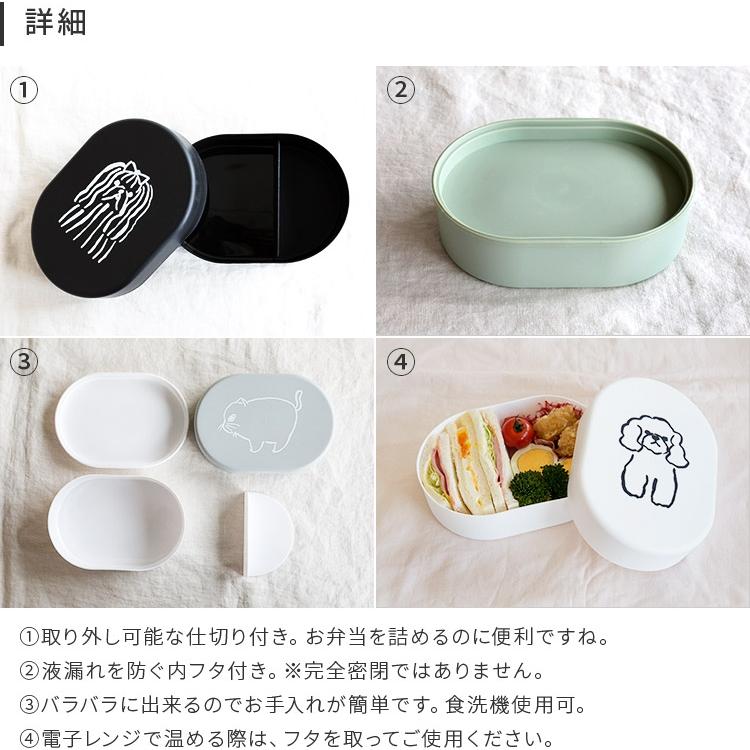 詳細

①

②

③

④

①取り外し可能な仕切り付き。お弁当を詰めるのに便利ですね。
②液漏れを防ぐ内フタ付き。※完全密閉ではありません。
③バラバラに出来るのでお手入れが簡単です。食洗機使用可。
④電子レンジで温める際は、フタを取ってご使用ください。