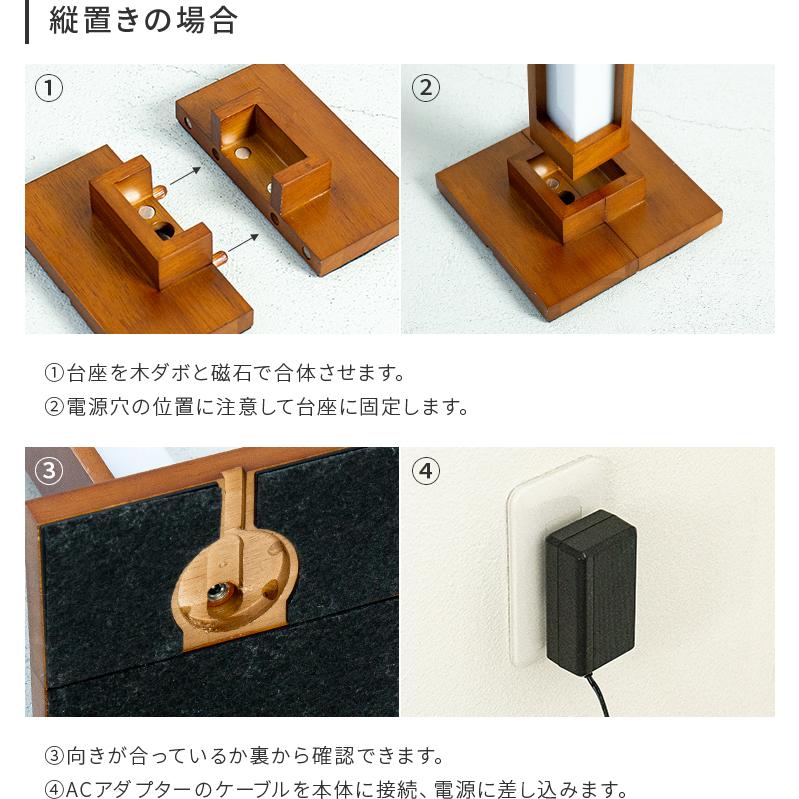 縦置きの場合

①

②

①台座を木ダボと磁石で合体させます。
②電源穴の位置に注意して台座に固定します。

③

④

③向きが合っているか裏から確認できます。
④ACアダプターのケーブルを本体に接続、電源に差し込みます。