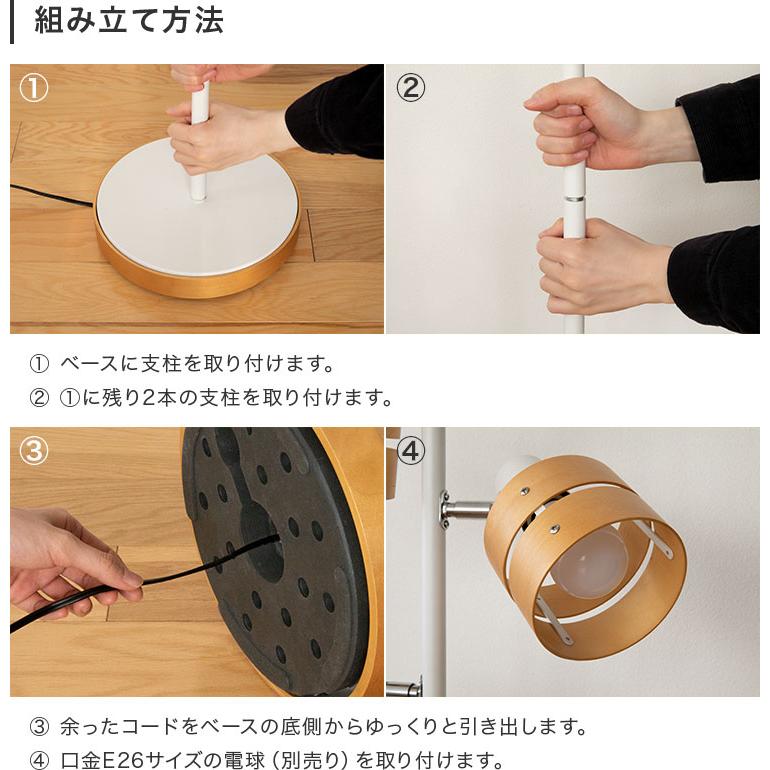 組み立て方法

①

②

① ベースに支柱を取り付けます。
② ①に残り2本の支柱を取り付けます。

③

④

③ 余ったコードをベースの底側からゆっくりと引き出します。
④ 口金E26サイズの電球（別売り）を取り付けます。