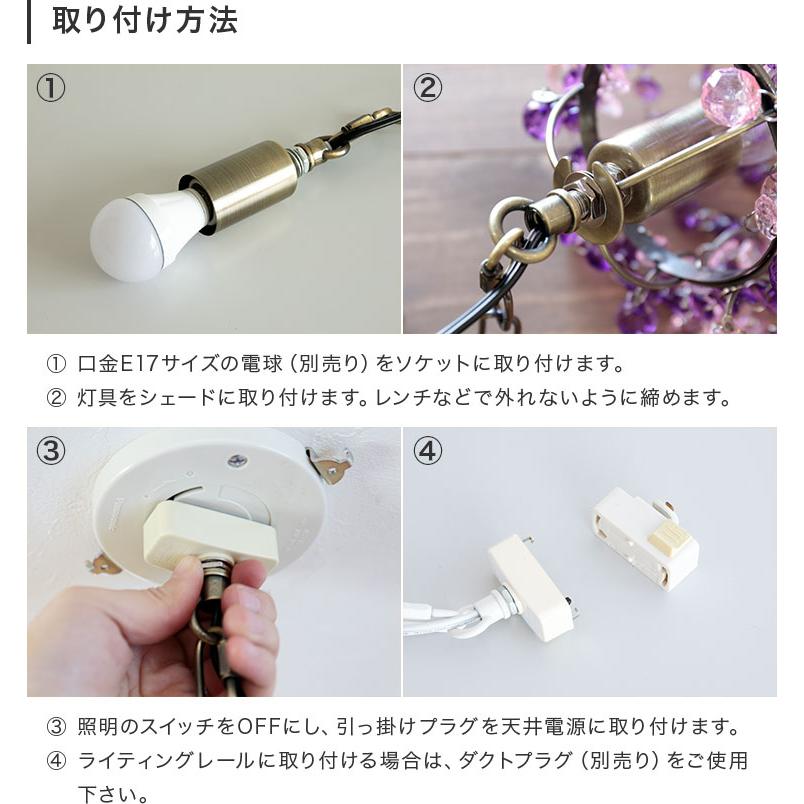 取り付け方法

①

②

① 口金E17サイズの電球（別売り）をソケットに取り付けます。

② 灯具をシェードに取り付けます。レンチなどで外れないように締めます。

③

④

③ 照明のスイッチをOFFにし、引っ掛けプラグを天井電源に取り付けます。

④ ライティングレールに取り付ける場合は、ダクトプラグ（別売り）をご使用下さい。