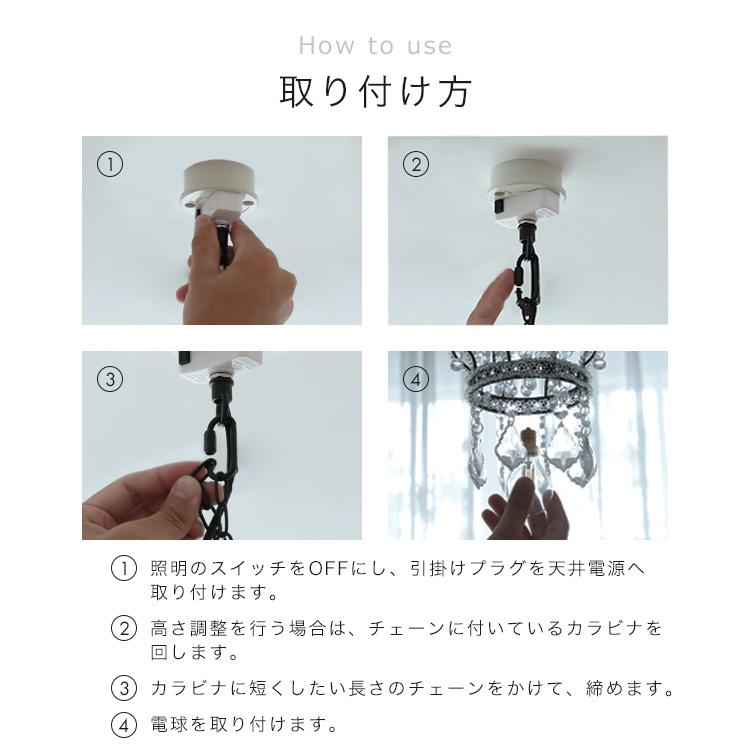 How to use

取り付け方

①

②

③

④

① 照明のスイッチをOFFにし、引掛けプラグを天井電源へ取り付けます。

② 高さ調整を行う場合は、チェーンに付いているカラビナを回します。

③ カラビナに短くしたい長さのチェーンをかけて、締めます。

④ 電球を取り付けます。