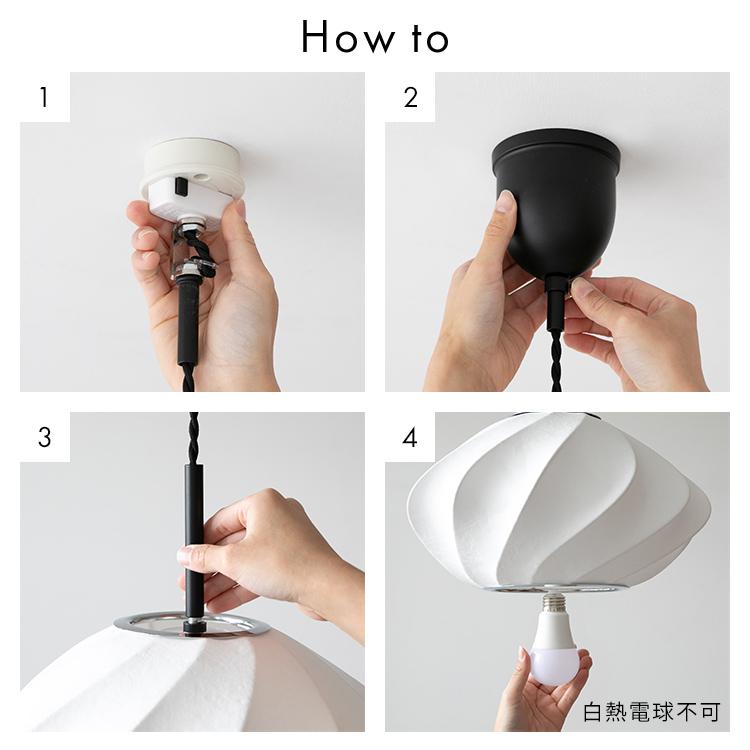 How to

1

2

3

4

白熱電球不可