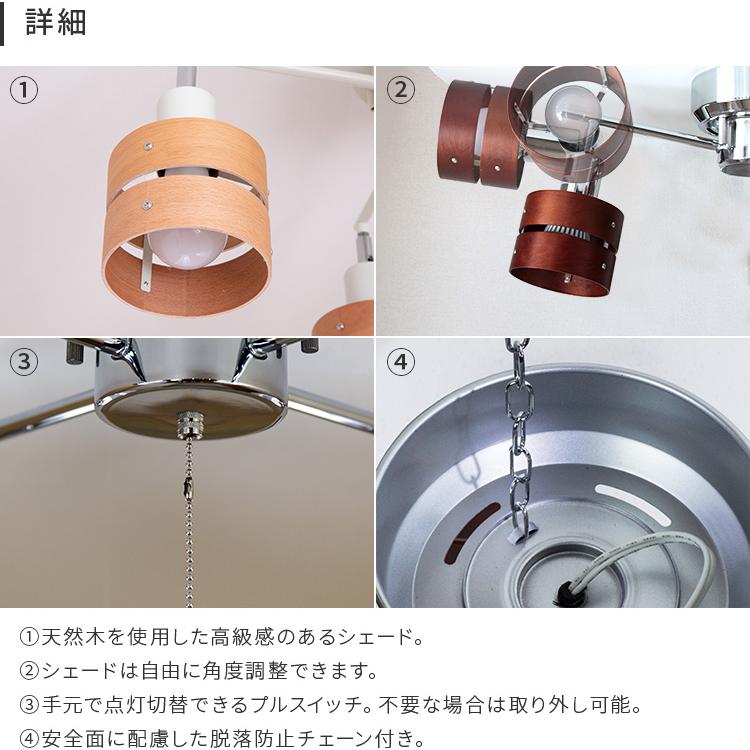 詳細

①

②

③

④

①天然木を使用した高級感のあるシェード。

②シェードは自由に角度調整できます。

③手元で点灯切替できるプルスイッチ。不要な場合は取り外し可能。

④安全面に配慮した脱落防止チェーン付き。