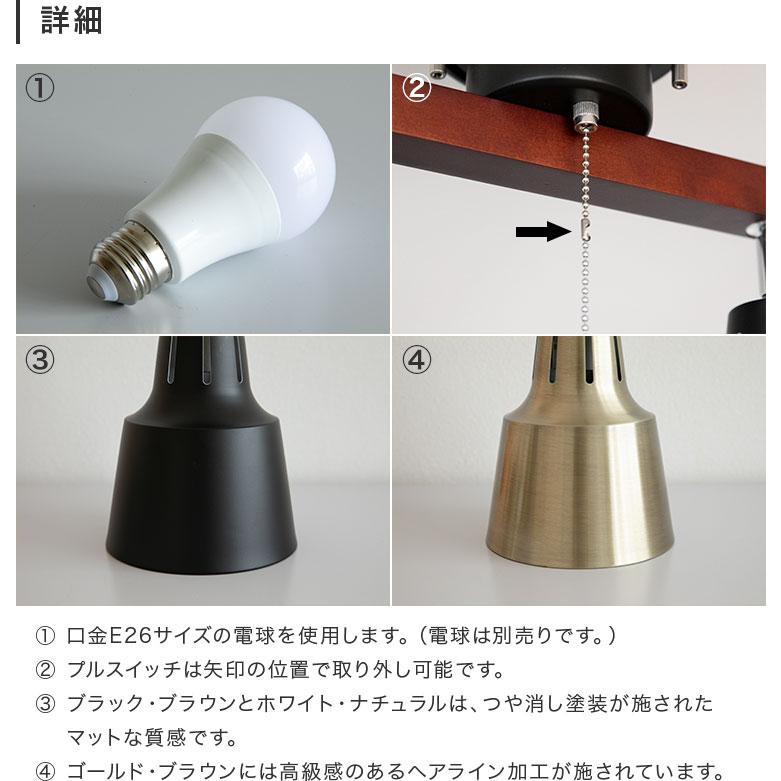 詳細

①

②

③

④

① 口金E26サイズの電球を使用します。(電球は別売りです。)

② プルスイッチは矢印の位置で取り外し可能です。

③ ブラック・ブラウンとホワイト・ナチュラルは、つや消し塗装が施されたマットな質感です。

④ ゴールド・ブラウンには高級感のあるヘアライン加工が施されています。