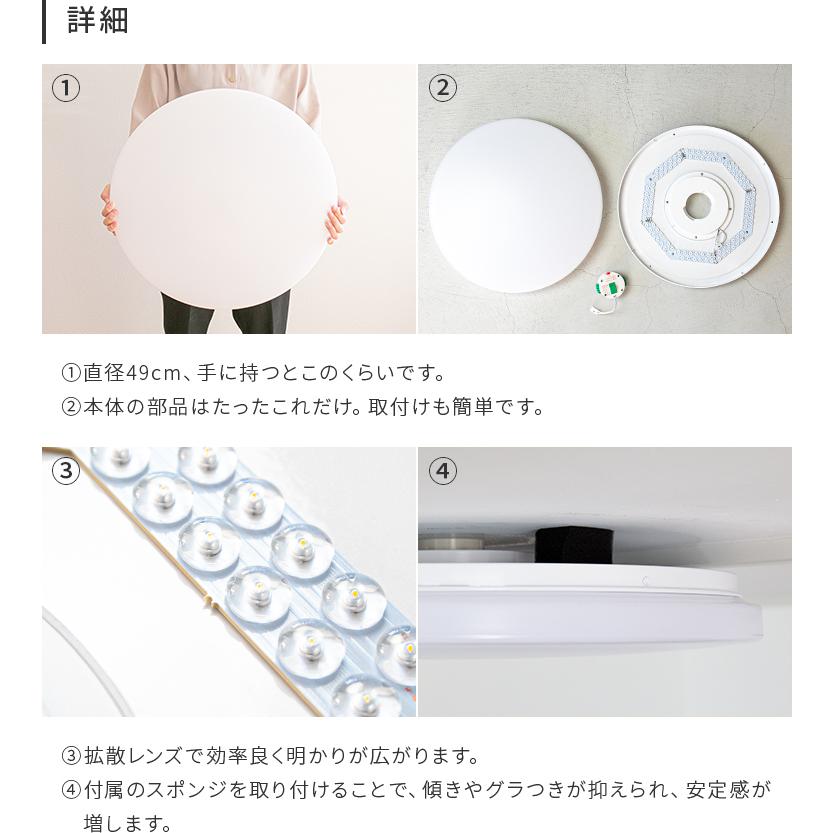 詳細

①

②

①直径49cm、手に持つとこのくらいです。
②本体の部品はたったこれだけ。取付けも簡単です。

③

④

③拡散レンズで効率良く明かりが広がります。
④付属のスポンジを取り付けることで、傾きやグラつきが抑えられ、安定感が増します。