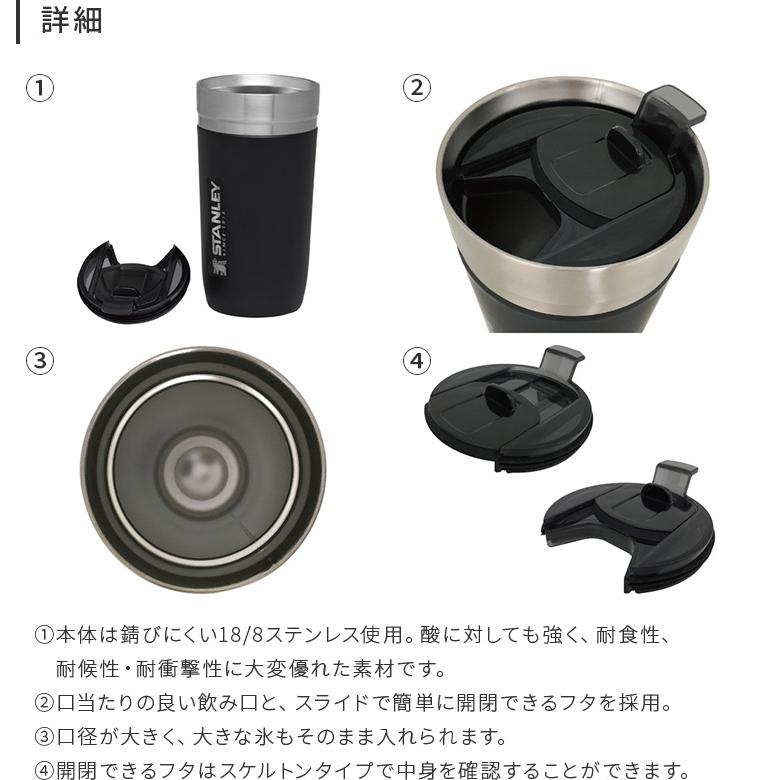 詳細

①

STANLEY

②

③

④

①本体は錆びにくい18/8ステンレス使用。酸に対しても強く、耐食性、耐候性・耐衝撃性に大変優れた素材です。
②口当たりの良い飲み口と、スライドで簡単に開閉できるフタを採用。
③口径が大きく、大きな氷もそのまま入れられます。
④開閉できるフタはスケルトンタイプで中身を確認することができます。