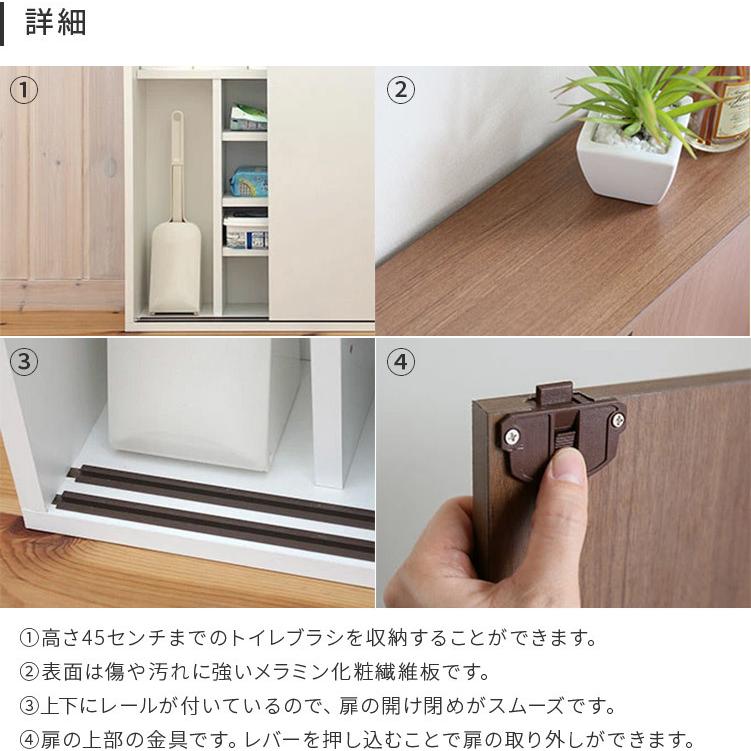 詳細

①

②

③

④

①高さ45センチまでのトイレブラシを収納することができます。
②表面は傷や汚れに強いメラミン化粧繊維板です。
③上下にレールが付いているので、扉の開け閉めがスムーズです。
④扉の上部の金具です。レバーを押し込むことで扉の取り外しができます。