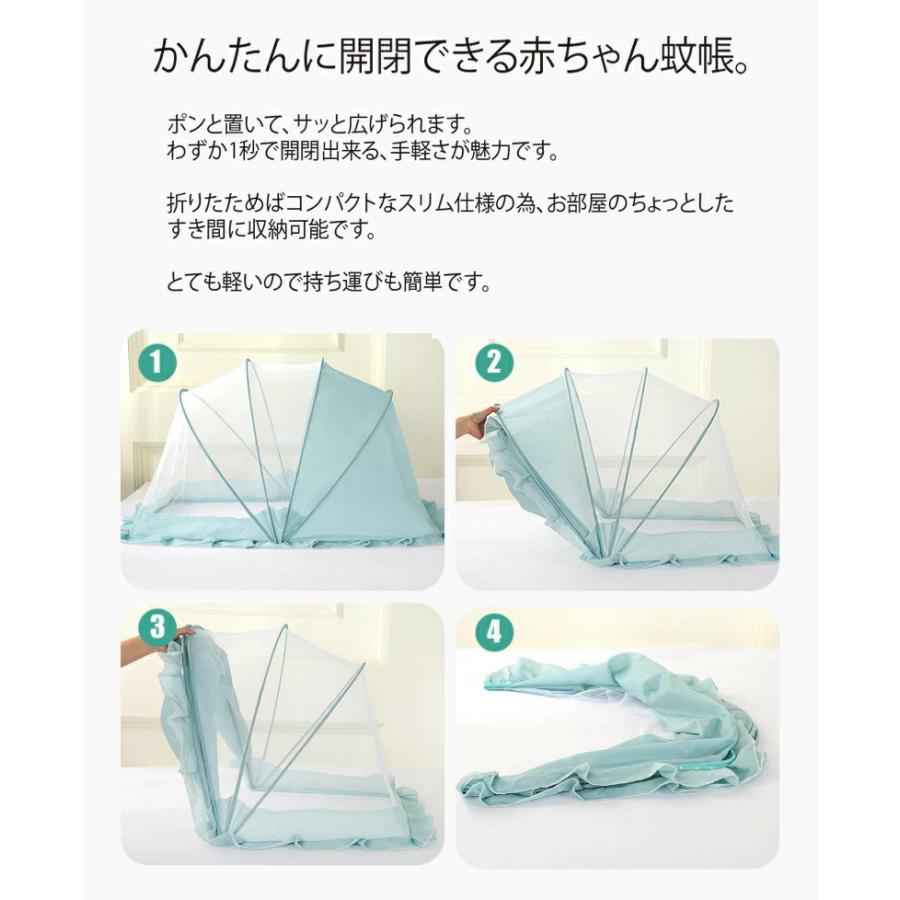 かんたんに開閉できる赤ちゃん蚊帳。

ポンと置いて、サッと広げられます。
わずか1秒で開閉出来る、手軽さが魅力です。

折りたためばコンパクトなスリム仕様の為、お部屋のちょっとしたすき間に収納可能です。

とても軽いので持ち運びも簡単です。

1

2

3

4