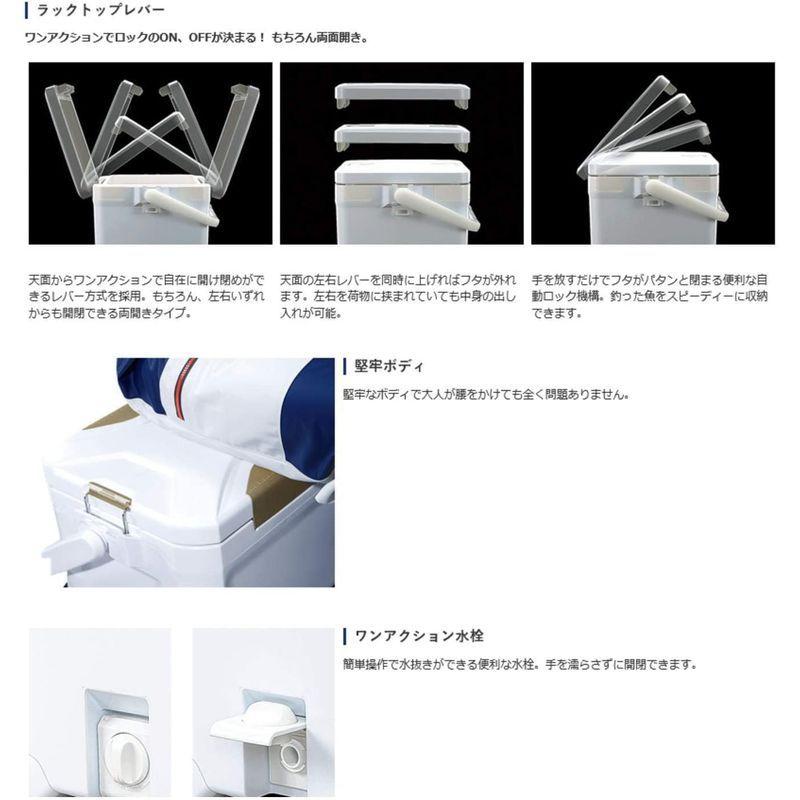 ラックトップレバー

ワンアクションでロックのON、OFFが決まる！ もちろん両面開き。

天面からワンアクションで自在に開け閉めができるレバー方式を採用。もちろん、左右いずれからも開閉できる両開きタイプ。

天面の左右レバーを同時に上げればフタが外れます。左右を荷物に挟まれていても中身の出し入れが可能。

手を放すだけでフタがパタンと閉まる便利な自動ロック機構。釣った魚をスピーディーに収納できます。

堅牢ボディ

堅牢なボディで大人が腰をかけても全く問題ありません。

ワンアクション水栓

簡単操作で水抜きができる便利な水栓。手を濡らさずに開閉できます。