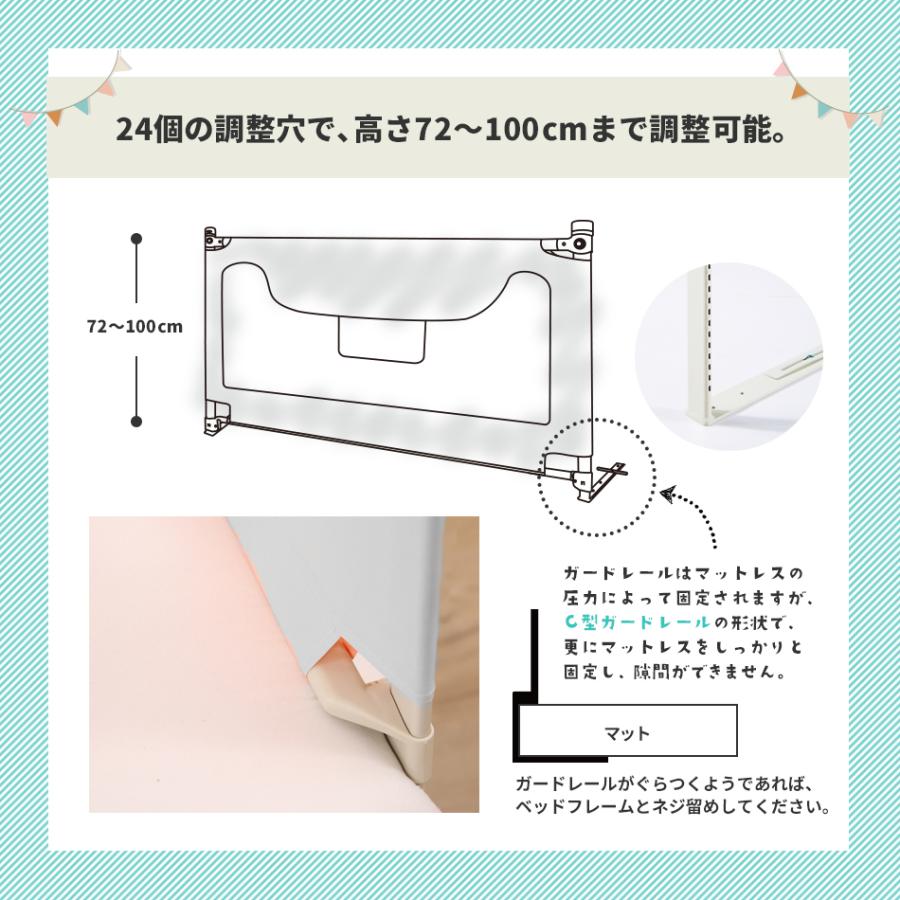 24個の調整穴で、高さ72～100cmまで調整可能。

72～100cm

ガードレールはマットレスの圧力によって固定されますが、C型ガードレールの形状で、更にマットレスをしっかりと固定し、隙間ができません。

マット

ガードレールがぐらつくようであれば、ベッドフレームとネジ留めしてください。