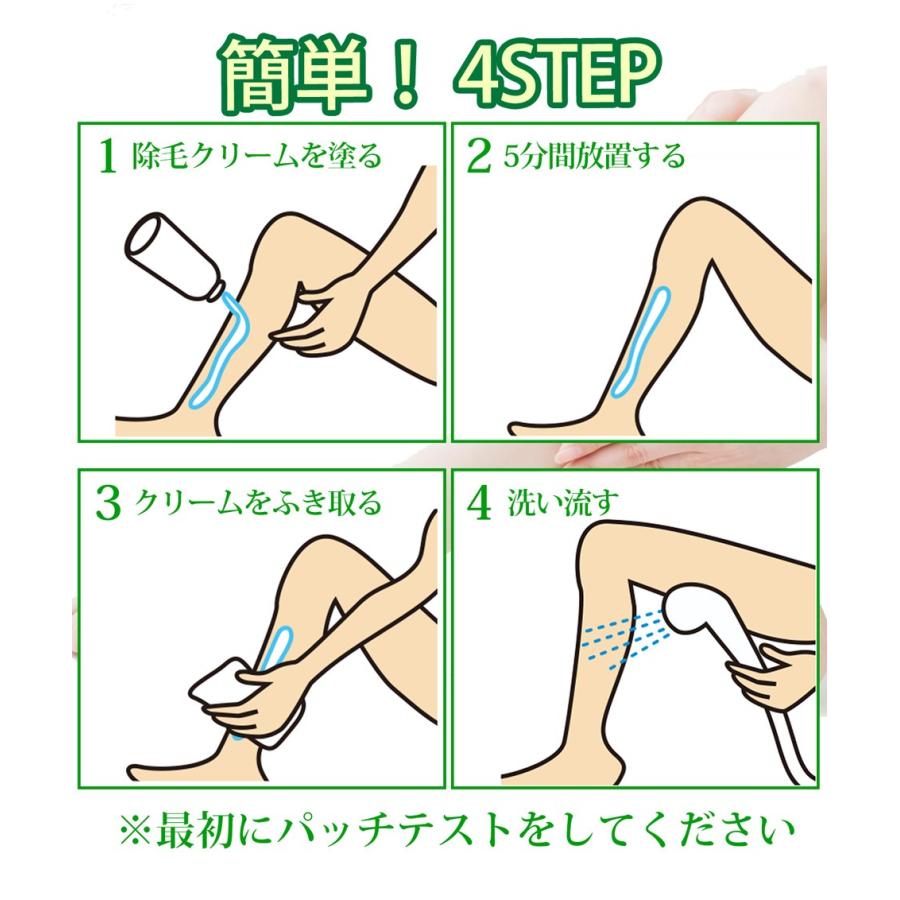 簡単！ 4STEP

1 除毛クリームを塗る

2 5分間放置する

3 クリームをふき取る

4 洗い流す

※最初にパッチテストをしてください