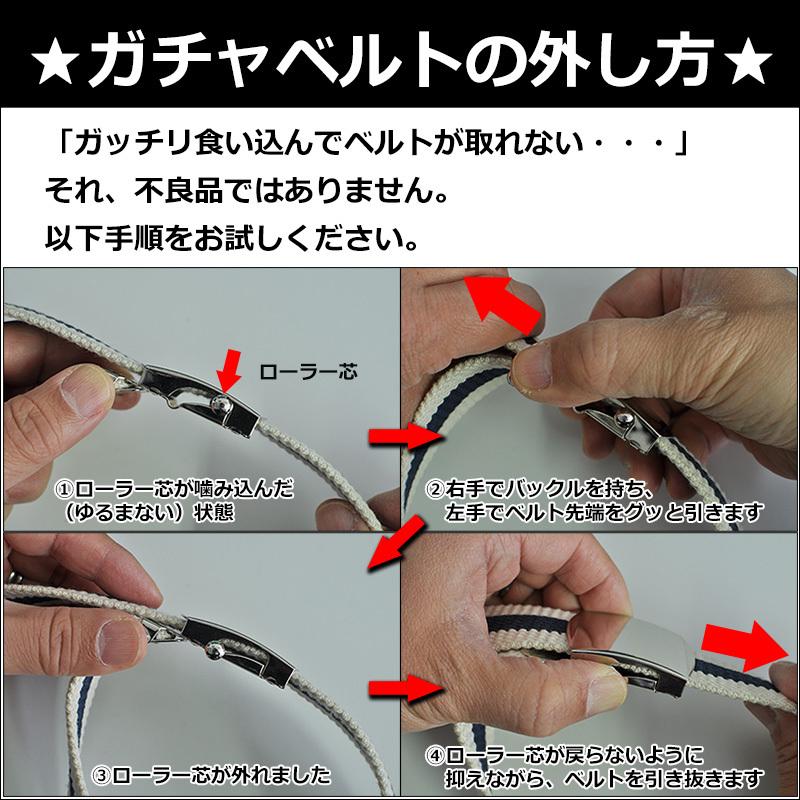 ★ガチャベルトの外し方★

「ガッチリ食い込んでベルトが取れない・・・」
それ、不良品ではありません。
以下手順をお試しください。

ローラー芯

①ローラー芯が噛み込んだ（ゆるまない）状態

②右手でバックルを持ち、左手でベルト先端をグッと引きます

③ローラー芯が外れました

④ローラー芯が戻らないように抑えながら、ベルトを引き抜きます