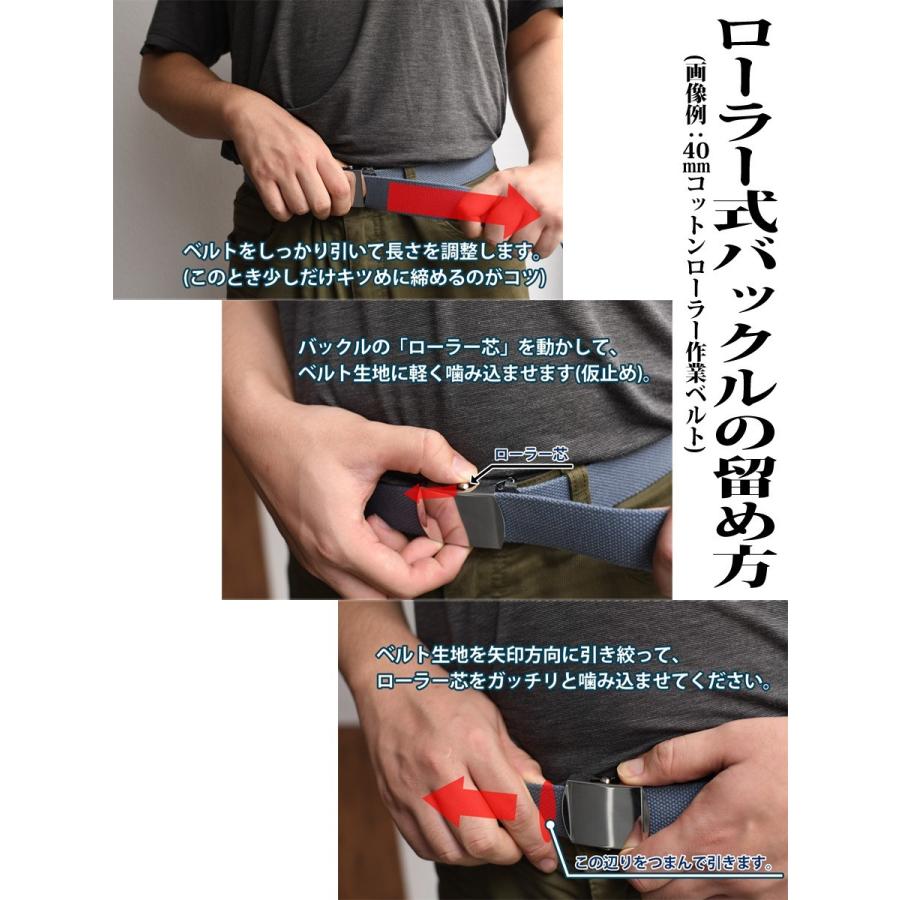 ローラー式バックルの留め方

(画像例：40mmコットンローラー作業ベルト)

ベルトをしっかり引いて長さを調整します。
(このとき少しだけキツめに締めるのがコツ)

バックルの「ローラー芯」を動かして、
ベルト生地に軽く噛み込ませます(仮止め)。

ローラー芯

ベルト生地を矢印方向に引き絞って、
ローラー芯をガッチリと噛み込ませてください。

この辺りをつまんで引きます。