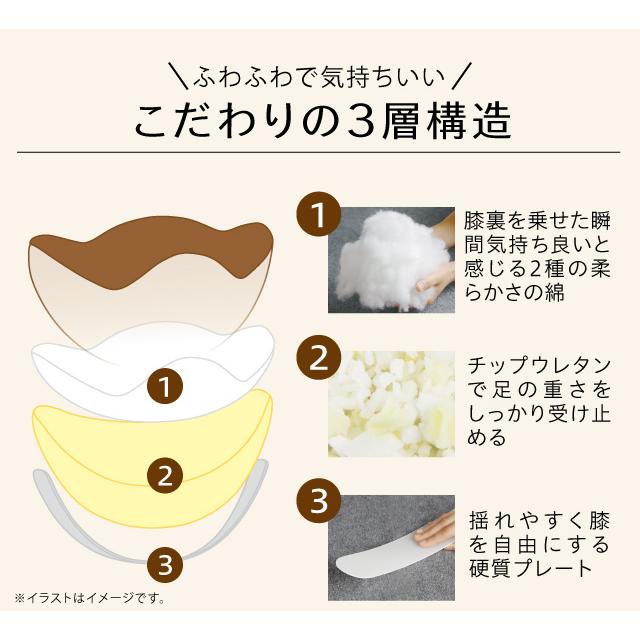 ＼ふわふわで気持ちいい／
こだわりの3層構造

1
2
3

※イラストはイメージです。

1
膝裏を乗せた瞬間気持ち良いと感じる2種の柔らかさの綿

2
チップウレタンで足の重さをしっかり受け止める

3
揺れやすく膝を自由にする硬質プレート