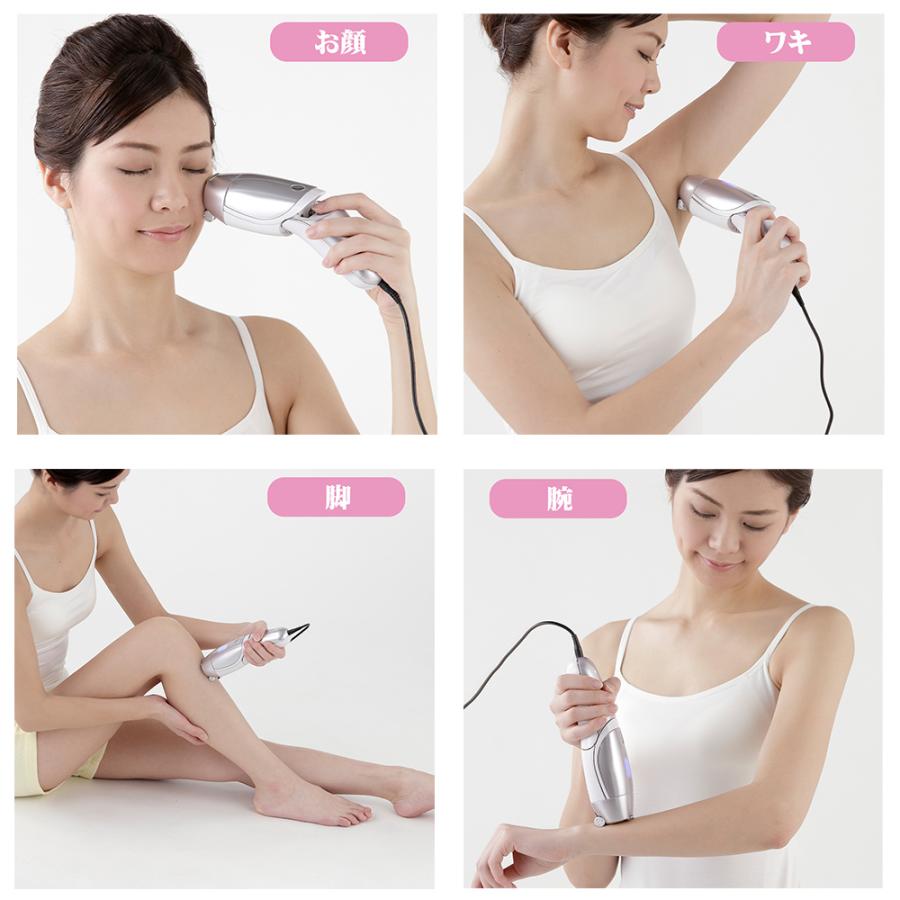 お顔

ワキ

脚

腕