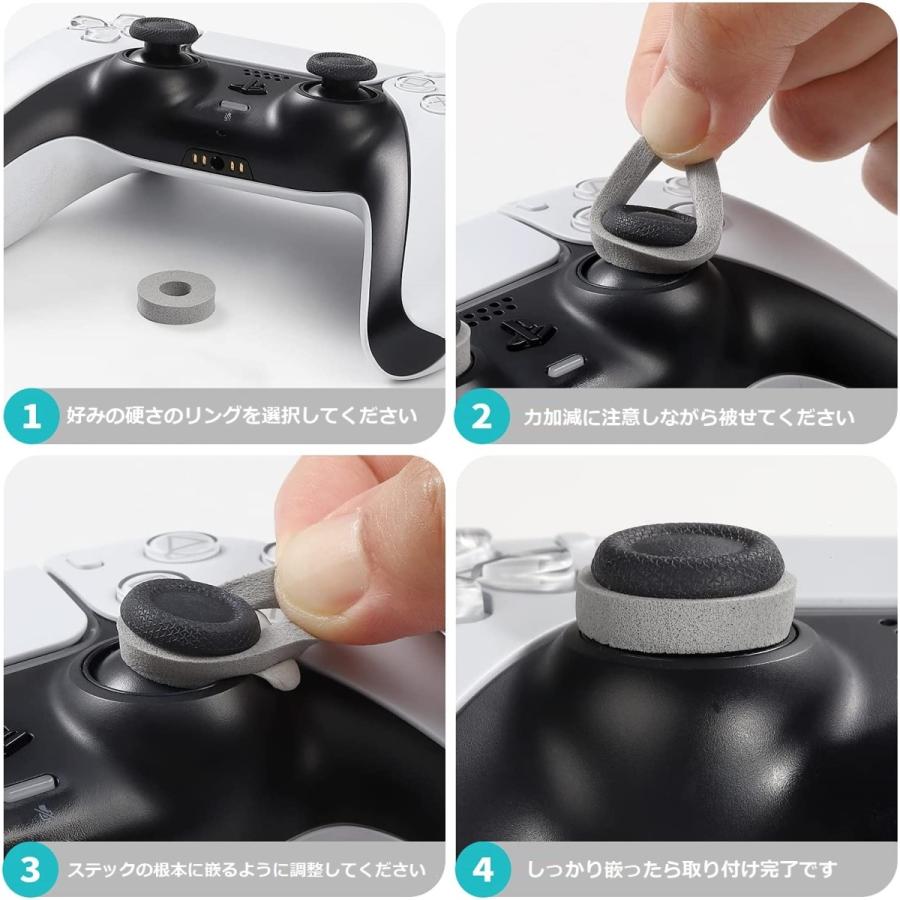 1 好みの硬さのリングを選択してください

2 力加減に注意しながら被せてください

3 ステックの根本に嵌るように調整してください

4 しっかり嵌ったら取り付け完了です