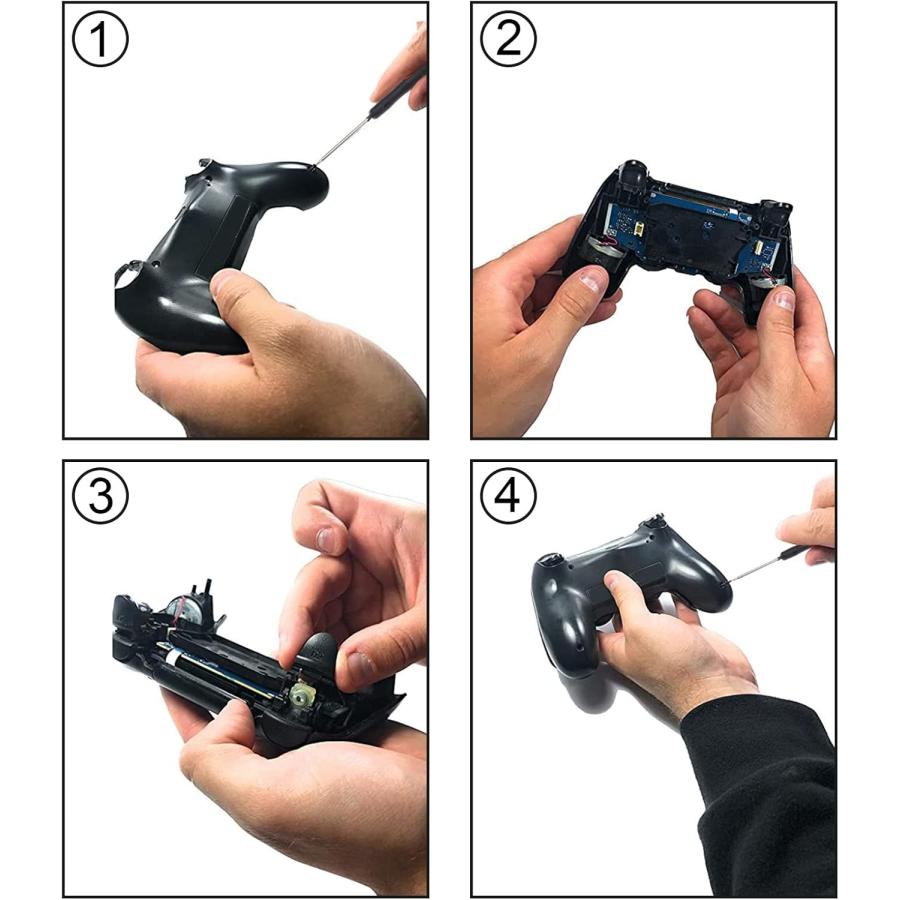 1

2

3

4