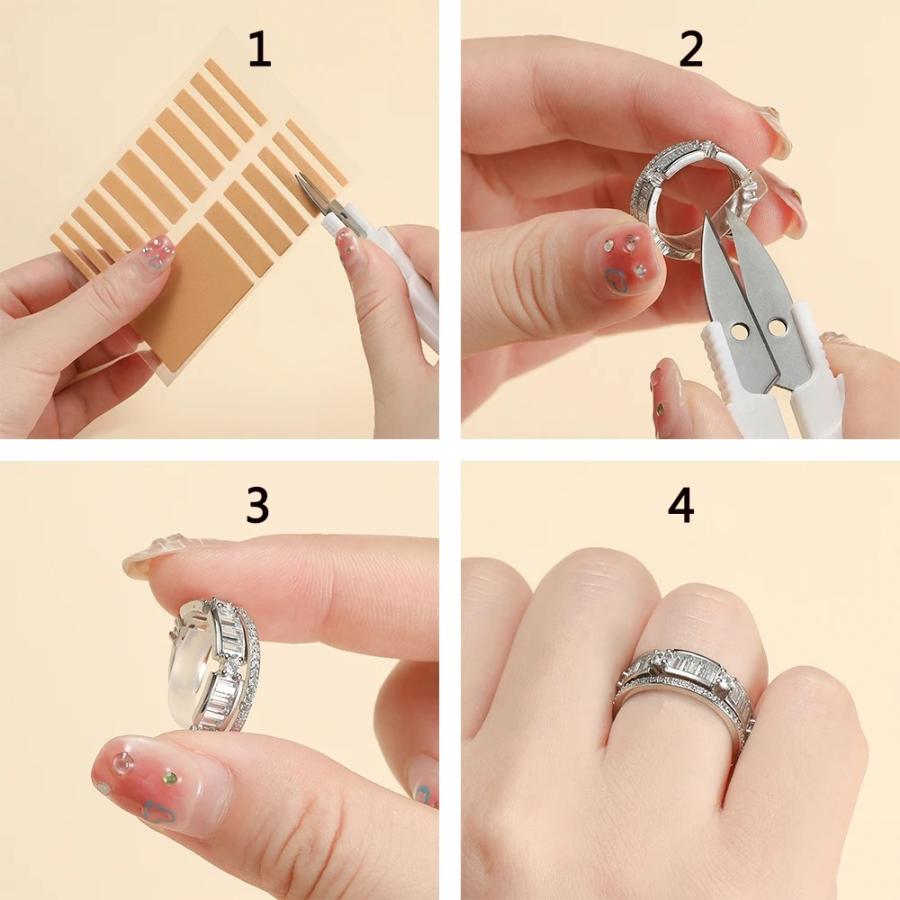 1

2

3

4