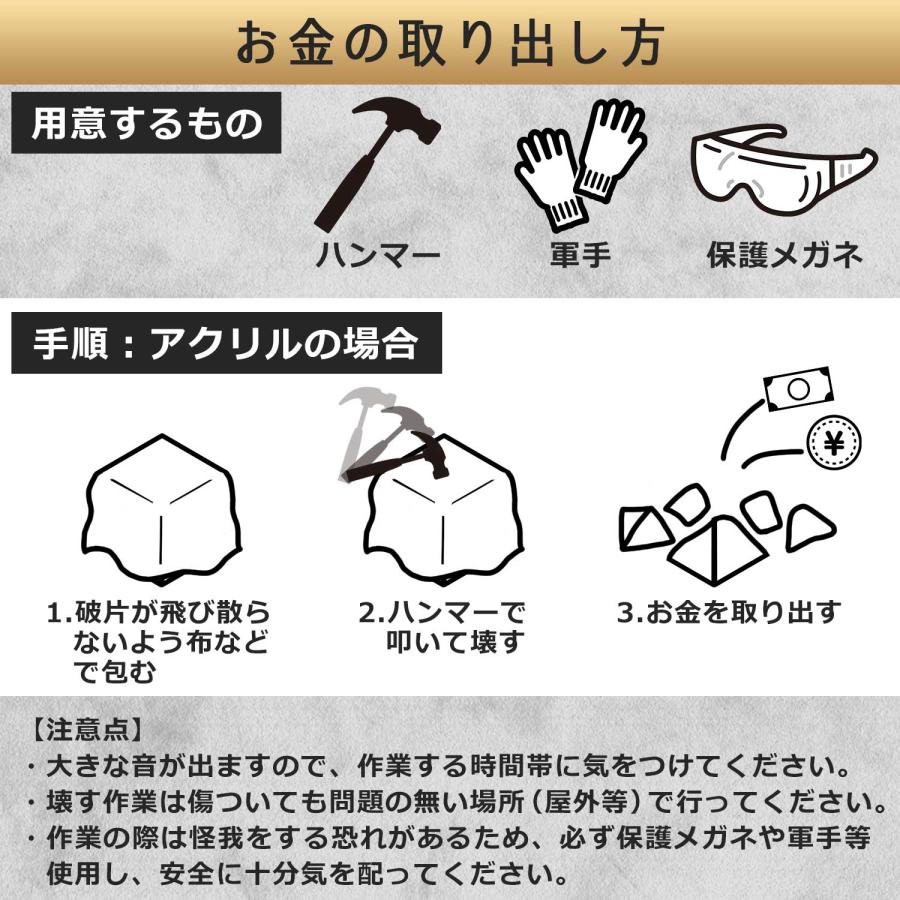 お金の取り出し方

用意するもの

ハンマー

軍手

保護メガネ

手順：アクリルの場合

¥

1.破片が飛び散らないよう布などで包む

2.ハンマーで叩いて壊す

3.お金を取り出す

【注意点】
・大きな音が出ますので、作業する時間帯に気をつけてください。
・壊す作業は傷ついても問題の無い場所（屋外等）で行ってください。
・作業の際は怪我をする恐れがあるため、必ず保護メガネや軍手等使用し、安全に十分気を配ってください。