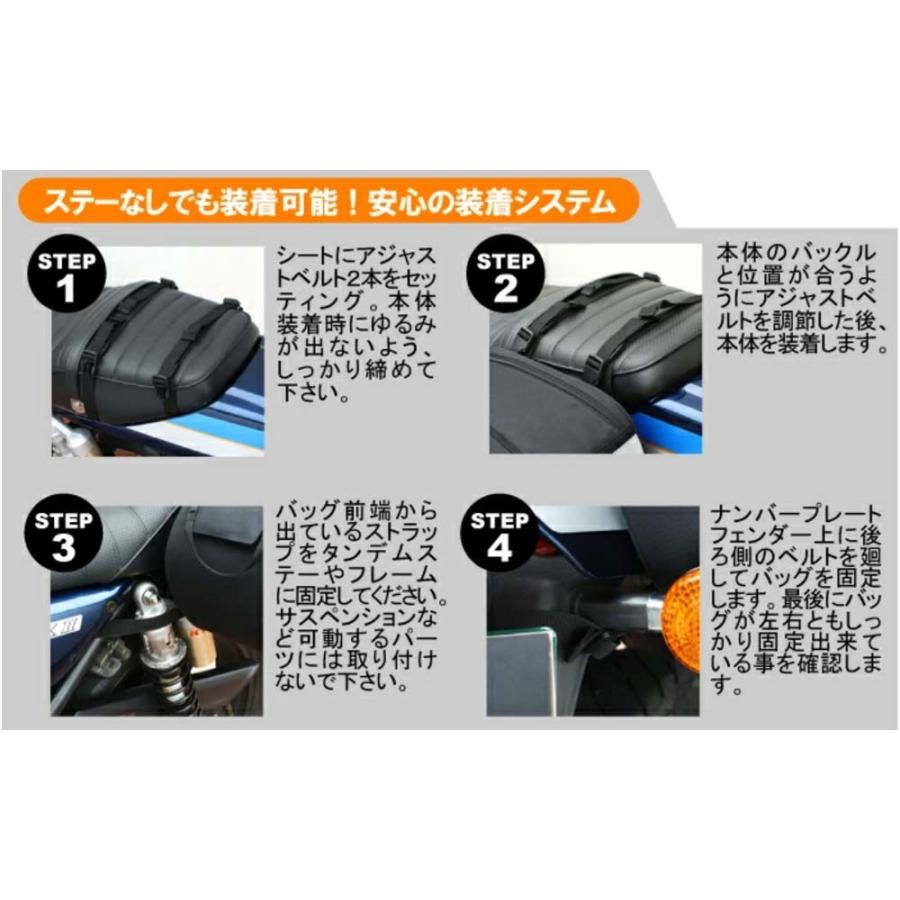 ステーなしでも装着可能！安心の装着システム

STEP 1

シートにアジャストベルト2本をセッティング。本体装着時にゆるみが出ないよう、しっかり締めて下さい。

STEP 2

本体のバックルと位置が合うようにアジャストベルトを調節した後、本体を装着します。

STEP 3

バッグ前端から出ているストラップをタンデムステーやフレームに固定してください。サスペンションなど可動するパーツには取り付けないで下さい。

STEP 4

ナンバープレートフェンダー上に後ろ側のベルトを廻してバッグを固定します。最後にバッグが左右ともしっかり固定出来ている事を確認します。