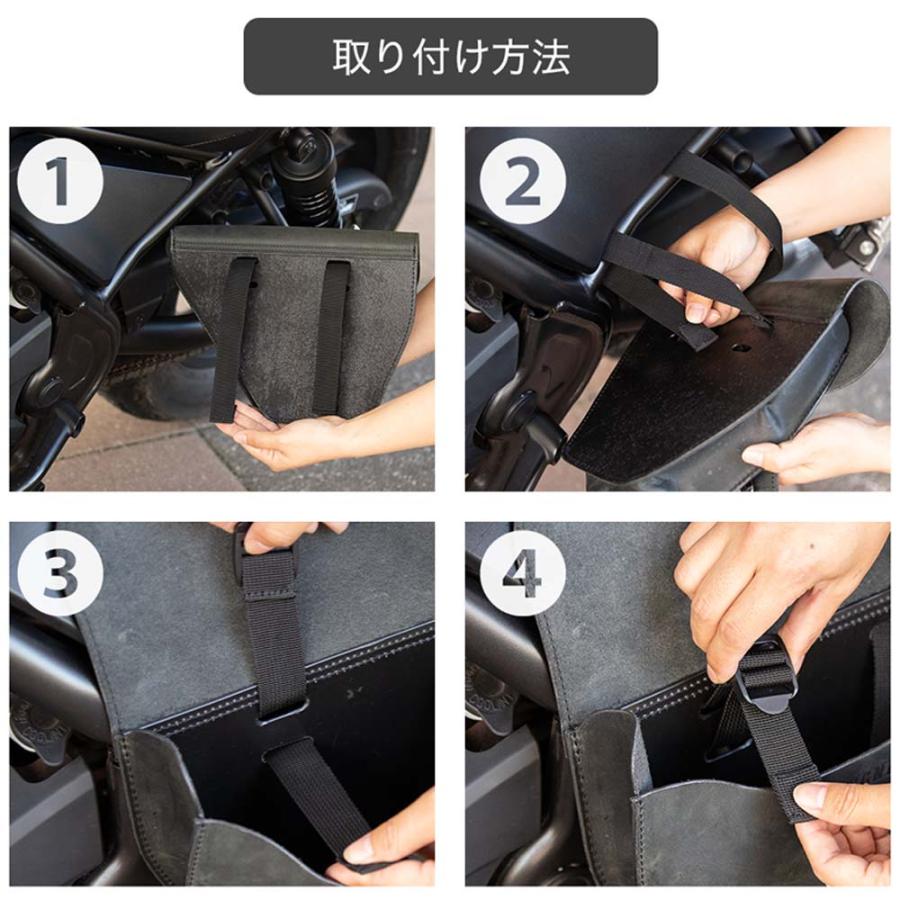 取り付け方法

1

2

3

4