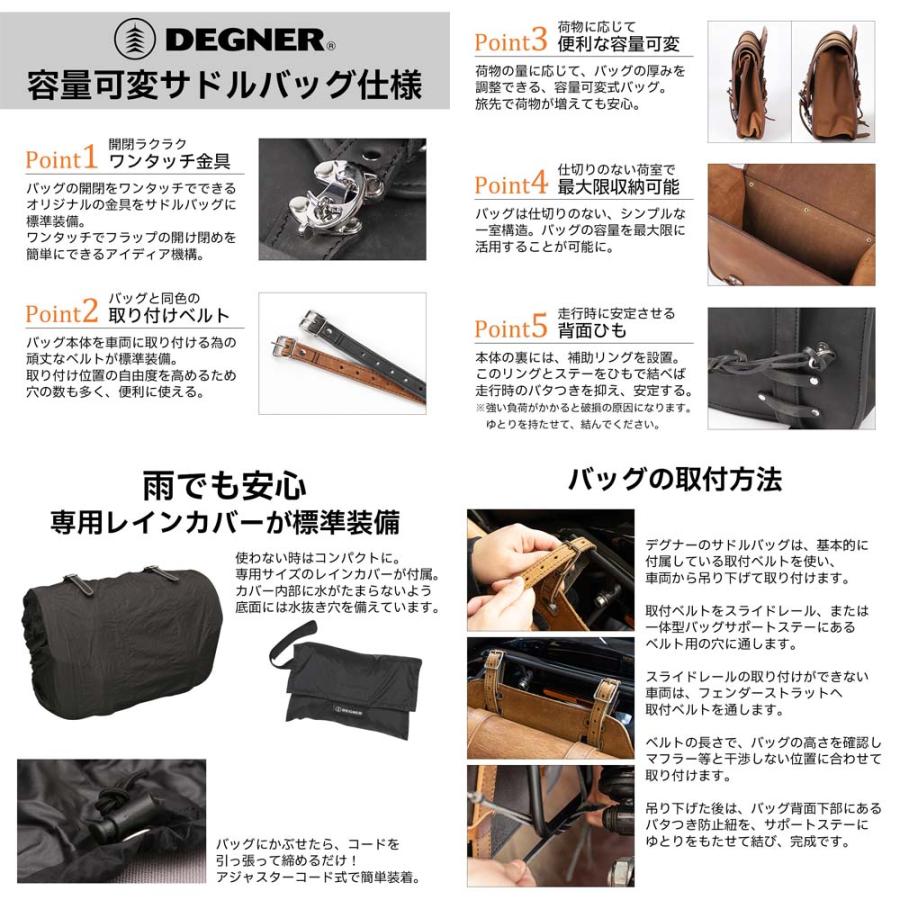 DEGNER®

容量可変サドルバッグ仕様

Point1 開閉ラクラク ワンタッチ金具

バッグの開閉をワンタッチでできるオリジナルの金具をサドルバッグに標準装備。
ワンタッチでフラップの開け閉めを簡単にできるアイディア機構。

Point2 バッグと同色の 取り付けベルト

バッグ本体を車両に取り付ける為の頑丈なベルトが標準装備。
取り付け位置の自由度を高めるため穴の数も多く、便利に使える。

Point3 荷物に応じて 便利な容量可変

荷物の量に応じて、バッグの厚みを調整できる、容量可変式バッグ。
旅先で荷物が増えても安心。

Point4 仕切りのない荷室で 最大限収納可能

バッグは仕切りのない、シンプルな一室構造。バッグの容量を最大限に活用することが可能に。

Point5 走行時に安定させる 背面ひも

本体の裏には、補助リングを設置。
このリングとステーをひもで結べば走行時のバタつきを抑え、安定する。
※強い負荷がかかると破損の原因になります。
ゆとりを持たせて、結んでください。

雨でも安心
専用レインカバーが標準装備

使わない時はコンパクトに。
専用サイズのレインカバーが付属。
カバー内部に水がたまらないよう底面には水抜き穴を備えています。

DEGNER

バッグにかぶせたら、コードを引っ張って締めるだけ！
アジャスターコード式で簡単装着。

バッグの取付方法

デグナーのサドルバッグは、基本的に付属している取付ベルトを使い、車両から吊り下げて取り付けます。

取付ベルトをスライドレール、または一体型バッグサポートステーにあるベルト用の穴に通します。

スライドレールの取り付けができない車両は、フェンダーストラットへ取付ベルトを通します。

ベルトの長さで、バッグの高さを確認しマフラー等と干渉しない位置に合わせて取り付けます。

吊り下げた後は、バッグ背面下部にあるバタつき防止紐を、サポートステーにゆとりをもたせて結び、完成です。