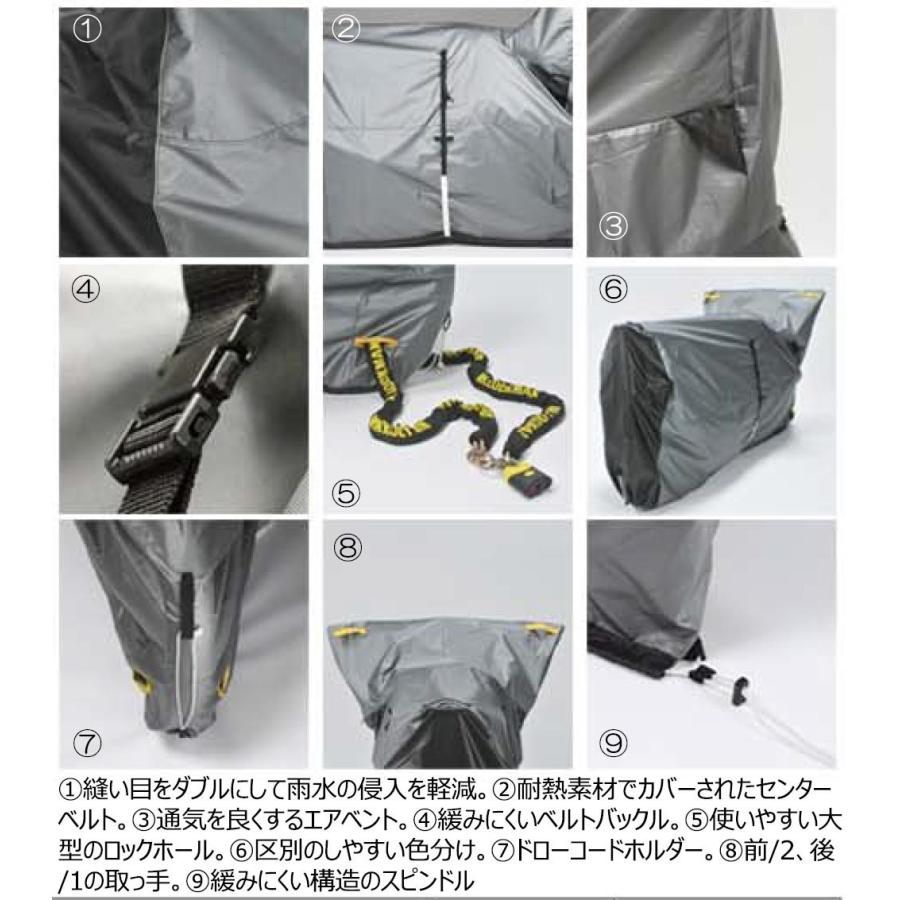 ①

②

③

④

⑤

⑥

⑦

⑧

⑨

①縫い目をダブルにして雨水の侵入を軽減。②耐熱素材でカバーされたセンターベルト。③通気を良くするエアベント。④緩みにくいベルトバックル。⑤使いやすい大型のロックホール。⑥区別のしやすい色分け。⑦ドローコードホルダー。⑧前/2、後/1の取っ手。⑨緩みにくい構造のスピンドル