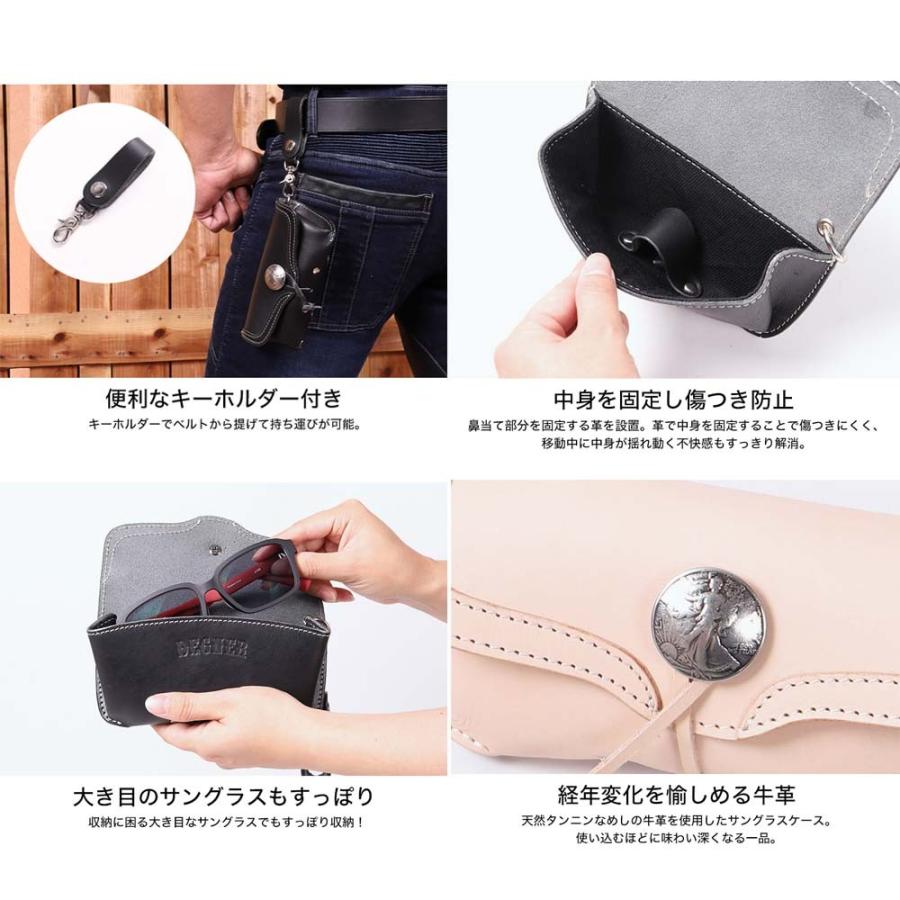 便利なキーホルダー付き

キーホルダーでベルトから提げて持ち運びが可能。

中身を固定し傷つき防止

鼻当て部分を固定する革を設置。革で中身を固定することで傷つきにくく、移動中に中身が揺れ動く不快感もすっきり解消。

DEGNER

大き目のサングラスもすっぽり

収納に困る大き目なサングラスでもすっぽり収納！

経年変化を愉しめる牛革

天然タンニンなめしの牛革を使用したサングラスケース。使い込むほどに味わい深くなる一品。