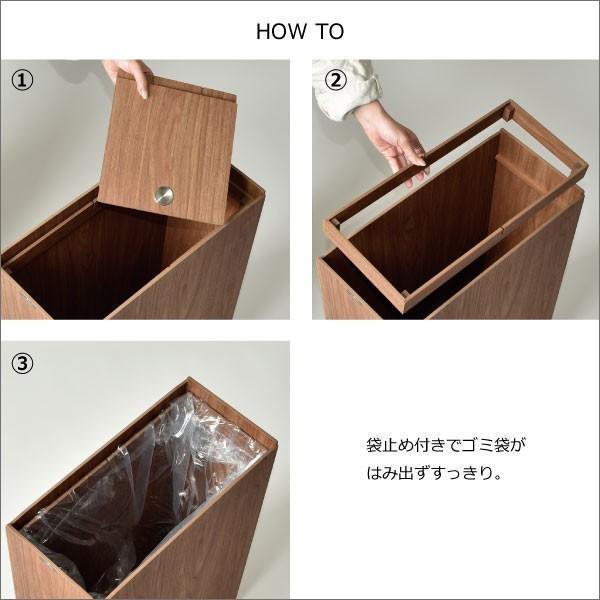 HOW TO

①

②

③

袋止め付きでゴミ袋が
はみ出ずすっきり。