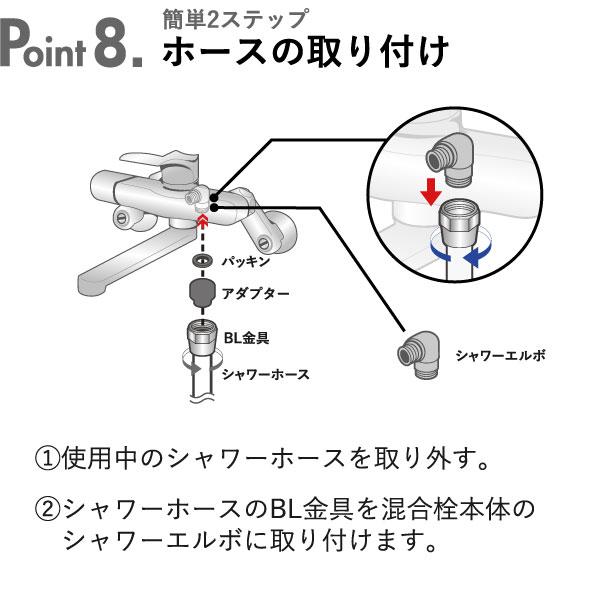 Point 8.

簡単2ステップ
ホースの取り付け

パッキン

アダプター

BL金具

シャワーホース

シャワーエルボ

①使用中のシャワーホースを取り外す。

②シャワーホースのBL金具を混合栓本体のシャワーエルボに取り付けます。