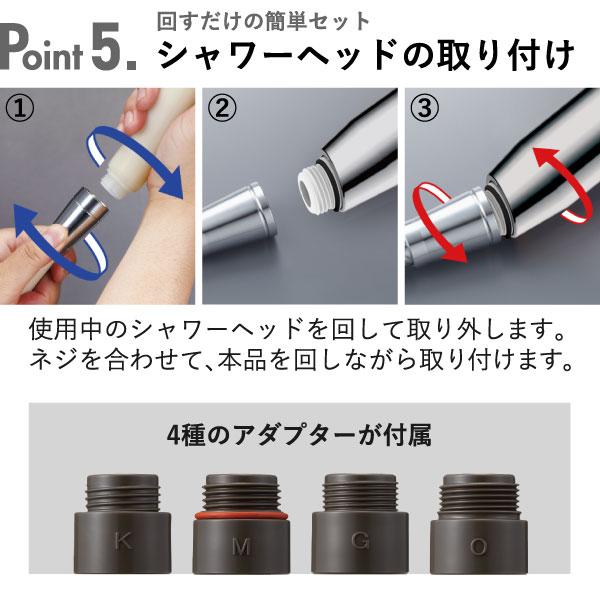 Point 5.

回すだけの簡単セット
シャワーヘッドの取り付け

①

②

③

使用中のシャワーヘッドを回して取り外します。
ネジを合わせて、本品を回しながら取り付けます。

4種のアダプターが付属

K

M

G

O