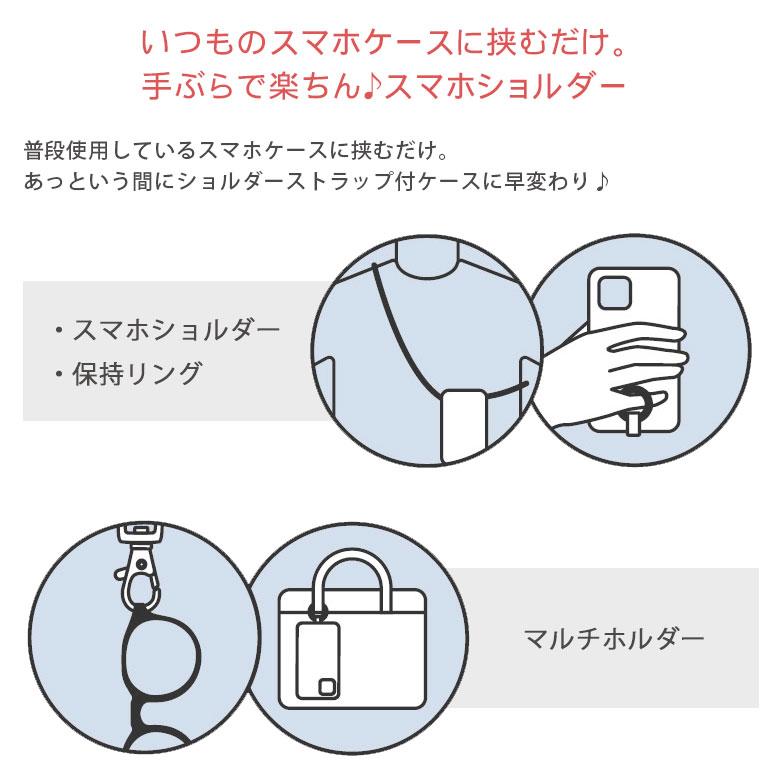 いつものスマホケースに挟むだけ。
手ぶらで楽ちん♪スマホショルダー

普段使用しているスマホケースに挟むだけ。
あっという間にショルダーストラップ付ケースに早変わり♪

・スマホショルダー
・保持リング

マルチホルダー