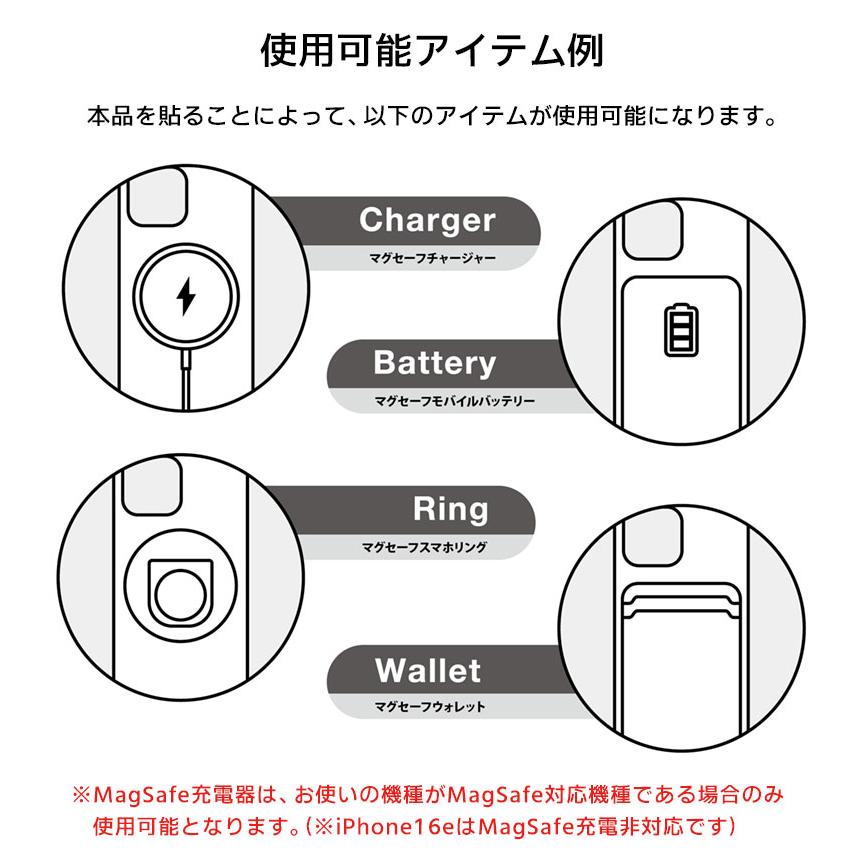 使用可能アイテム例

本品を貼ることによって、以下のアイテムが使用可能になります。

Charger
マグセーフチャージャー

Battery
マグセーフモバイルバッテリー

Ring
マグセーフスマホリング

Wallet
マグセーフウォレット

※MagSafe充電器は、お使いの機種がMagSafe対応機種である場合のみ使用可能となります。(※iPhone16eはMagSafe充電非対応です)